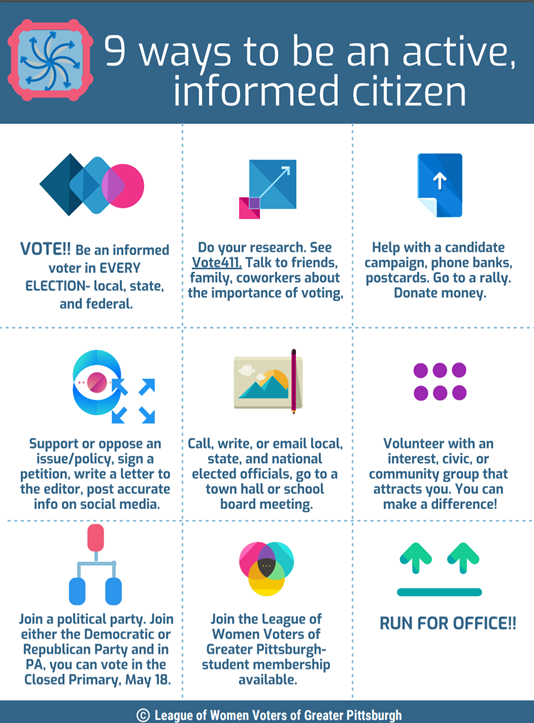 9 ways to be an active, informed citizen

VOTE!! Be an informed voter in EVERY ELECTION- local, state, and federal.

Do your research. See Vote411. Talk to friends, family, coworkers about the importance of voting,

Help with a candidate campaign, phone banks, postcards. Go to a rally. Donate money.

Support or oppose an issue/policy, sign a petition, write a letter to the editor, post accurate info on social media.

Call, write, or email local, state, and national elected officials, go to a town hall or school board meeting.

Volunteer with an interest, civic, or community group that attracts you. You can make a difference!

Join a political party. Join either the Democratic or Republican Party and in PA, you can vote in the Closed Primary, May 18.

Join the League of Women Voters of Greater Pittsburgh- student membership available.

RUN FOR OFFICE!!

© League of Women Voters of Greater Pittsburgh