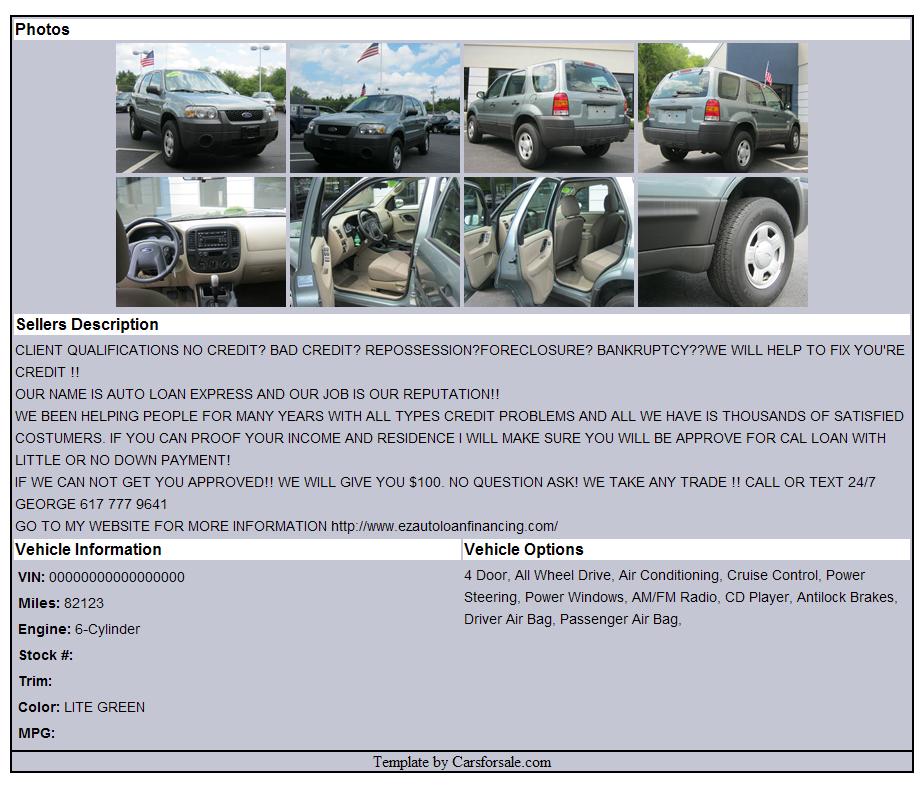 Photos

Sellers Description

CLIENT QUALIFICATIONS NO CREDIT? BAD CREDIT? REPOSSESSION?FORECLOSURE? BANKRUPTCY??WE WILL HELP TO FIX YOU'RE CREDIT !!
OUR NAME IS AUTO LOAN EXPRESS AND OUR JOB IS OUR REPUTATION!!
WE BEEN HELPING PEOPLE FOR MANY YEARS WITH ALL TYPES CREDIT PROBLEMS AND ALL WE HAVE IS THOUSANDS OF SATISFIED COSTUMERS. IF YOU CAN PROOF YOUR INCOME AND RESIDENCE I WILL MAKE SURE YOU WILL BE APPROVE FOR CAL LOAN WITH LITTLE OR NO DOWN PAYMENT!
IF WE CAN NOT GET YOU APPROVED!! WE WILL GIVE YOU $100. NO QUESTION ASK! WE TAKE ANY TRADE !! CALL OR TEXT 24/7 GEORGE 617 777 9641
GO TO MY WEBSITE FOR MORE INFORMATION http://www.ezautoloanfinancing.com/

Vehicle Information

VIN: 00000000000000000
Miles: 82123
Engine: 6-Cylinder
Stock #:
Trim:
Color: LITE GREEN
MPG:

Vehicle Options

4 Door, All Wheel Drive, Air Conditioning, Cruise Control, Power Steering, Power Windows, AM/FM Radio, CD Player, Antilock Brakes, Driver Air Bag, Passenger Air Bag,

Template by Carsforsale.com