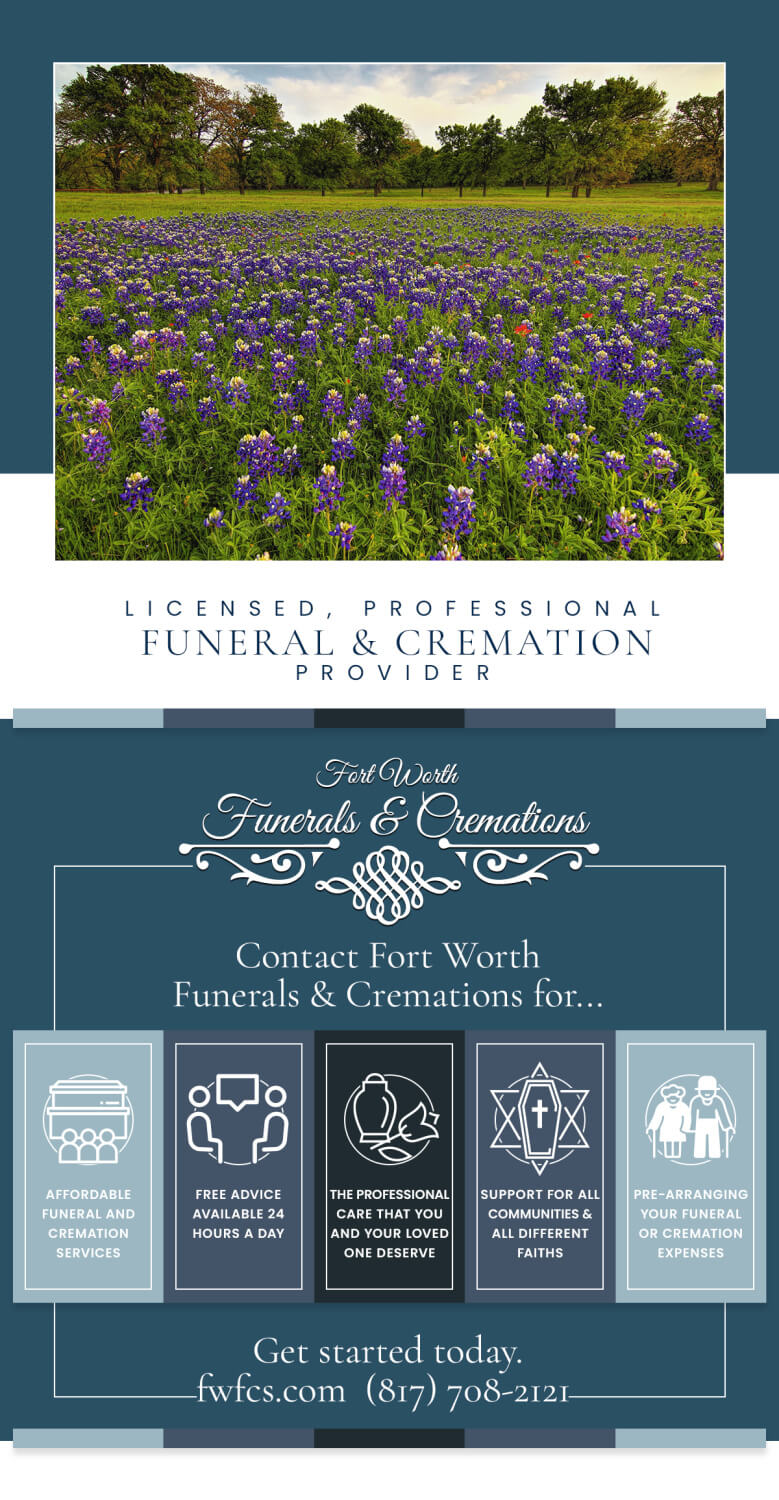 LICENSED, PROFESSIONAL
FUNERAL & CREMATION
PROVIDER

Fort Worth
Funerals & Cremations

Contact Fort Worth Funerals & Cremations for...

AFFORDABLE FUNERAL AND CREMATION SERVICES

FREE ADVICE AVAILABLE 24 HOURS A DAY

THE PROFESSIONAL CARE THAT YOU AND YOUR LOVED ONE DESERVE

SUPPORT FOR ALL COMMUNITIES & ALL DIFFERENT FAITHS

PRE-ARRANGING YOUR FUNERAL OR CREMATION EXPENSES

Get started today.
fwfcs.com (817) 708-2121