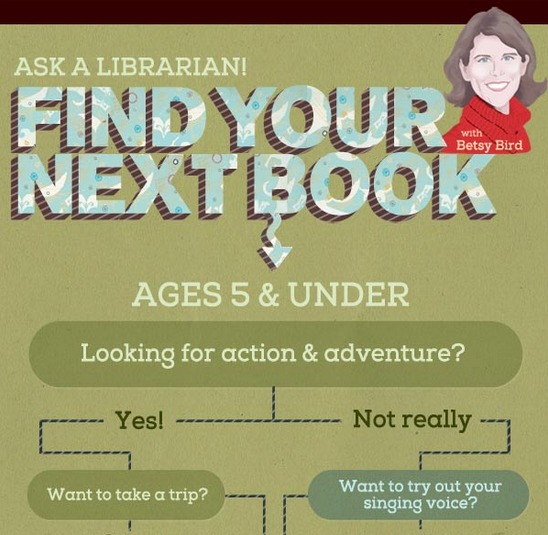 ASK A LIBRARIAN!

FIND YOUR NEXT BOOK

with Betsy Bird

AGES 5 & UNDER

Looking for action & adventure?

Yes!

Not really

Want to take a trip?

Want to try out your singing voice?