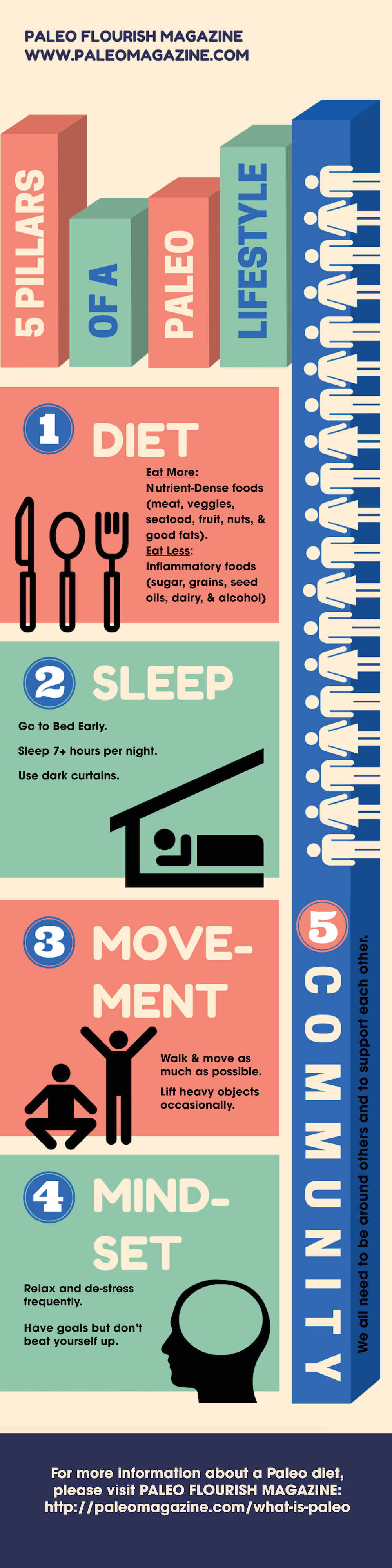 PALEO FLOURISH MAGAZINE
WWW.PALEOMAGAZINE.COM

5 PILLARS OF A PALEO LIFESTYLE

1 DIET

Eat More:
Nutrient-Dense foods (meat, veggies, seafood, fruit, nuts, & good fats).
Eat Less:
Inflammatory foods (sugar, grains, seed oils, dairy, & alcohol)

2 SLEEP

Go to Bed Early.

Sleep 7+ hours per night.

Use dark curtains.

3 MOVEMENT

Walk & move as much as possible.

Lift heavy objects occasionally.

4 MINDSET

Relax and de-stress frequently.

Have goals but don't beat yourself up.

5 COMMUNITY

We all need to be around others and to support each other.

For more information about a Paleo diet, please visit PALEO FLOURISH MAGAZINE: http://paleomagazine.com/what-is-paleo