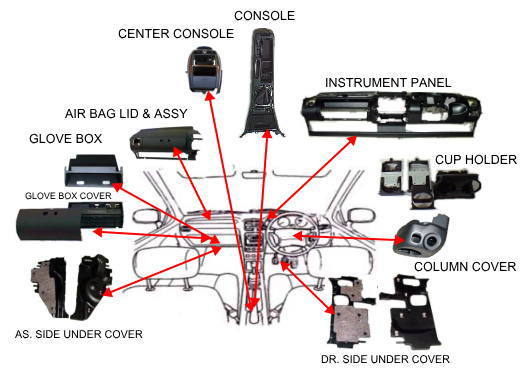 CONSOLE

CENTER CONSOLE

INSTRUMENT PANEL

AIR BAG LID & ASSY

GLOVE BOX

CUP HOLDER

GLOVE BOX COVER

COLUMN COVER

AS. SIDE UNDER COVER

DR. SIDE UNDER COVER