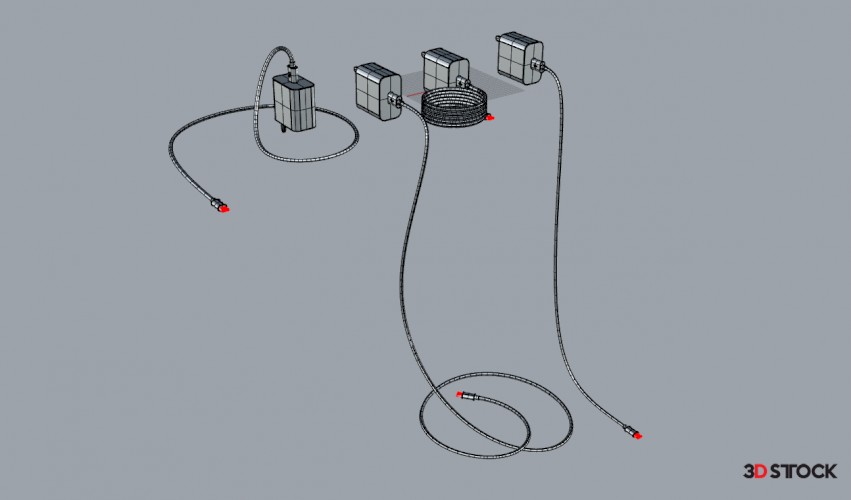 3D STOCK