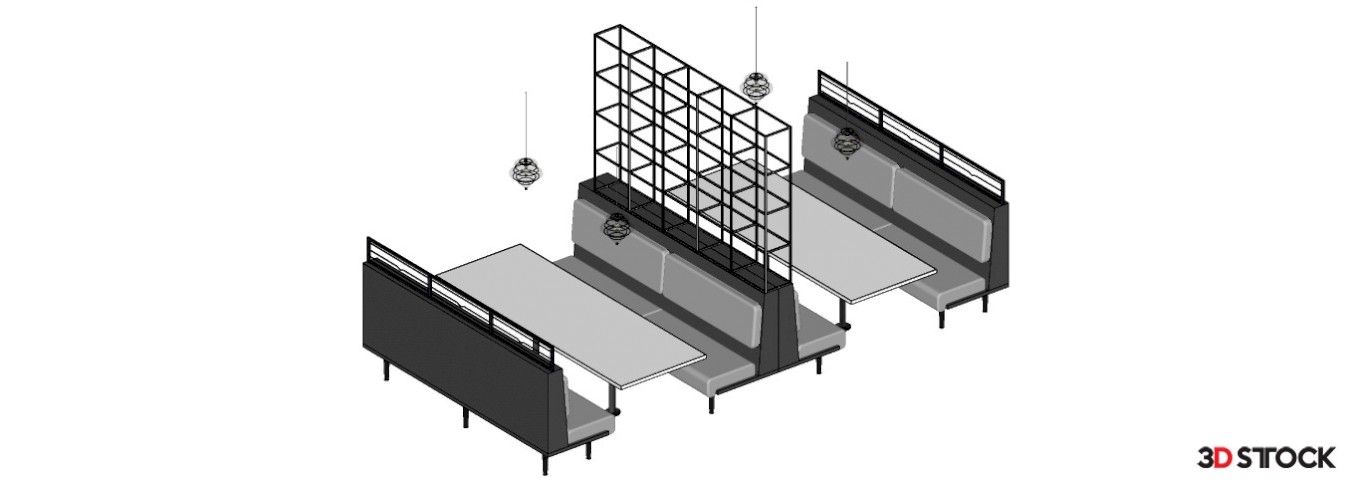 3D STOCK