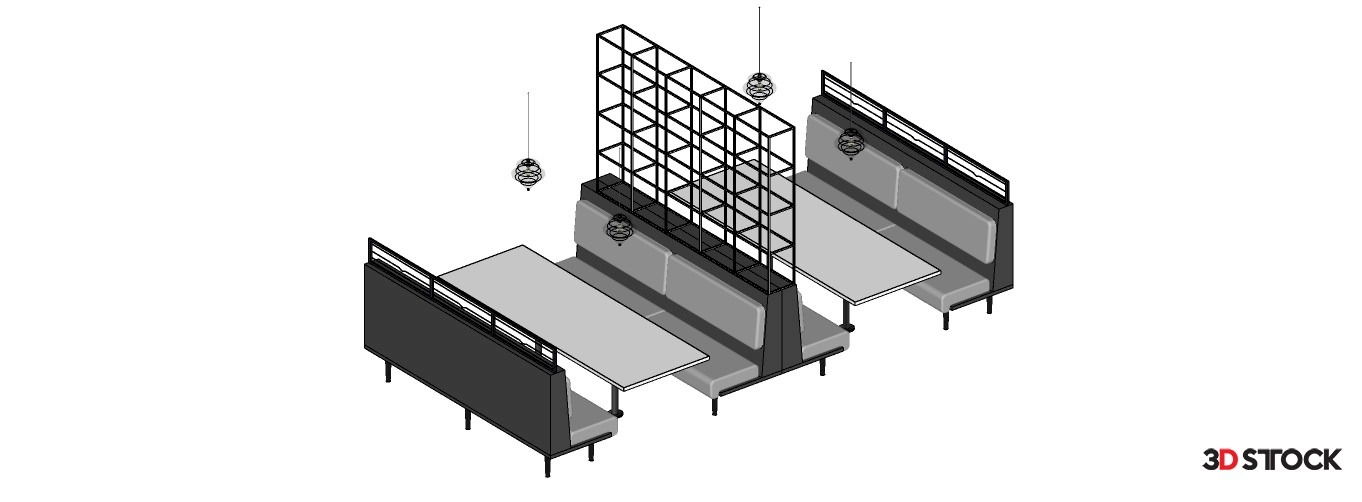 3D STOCK