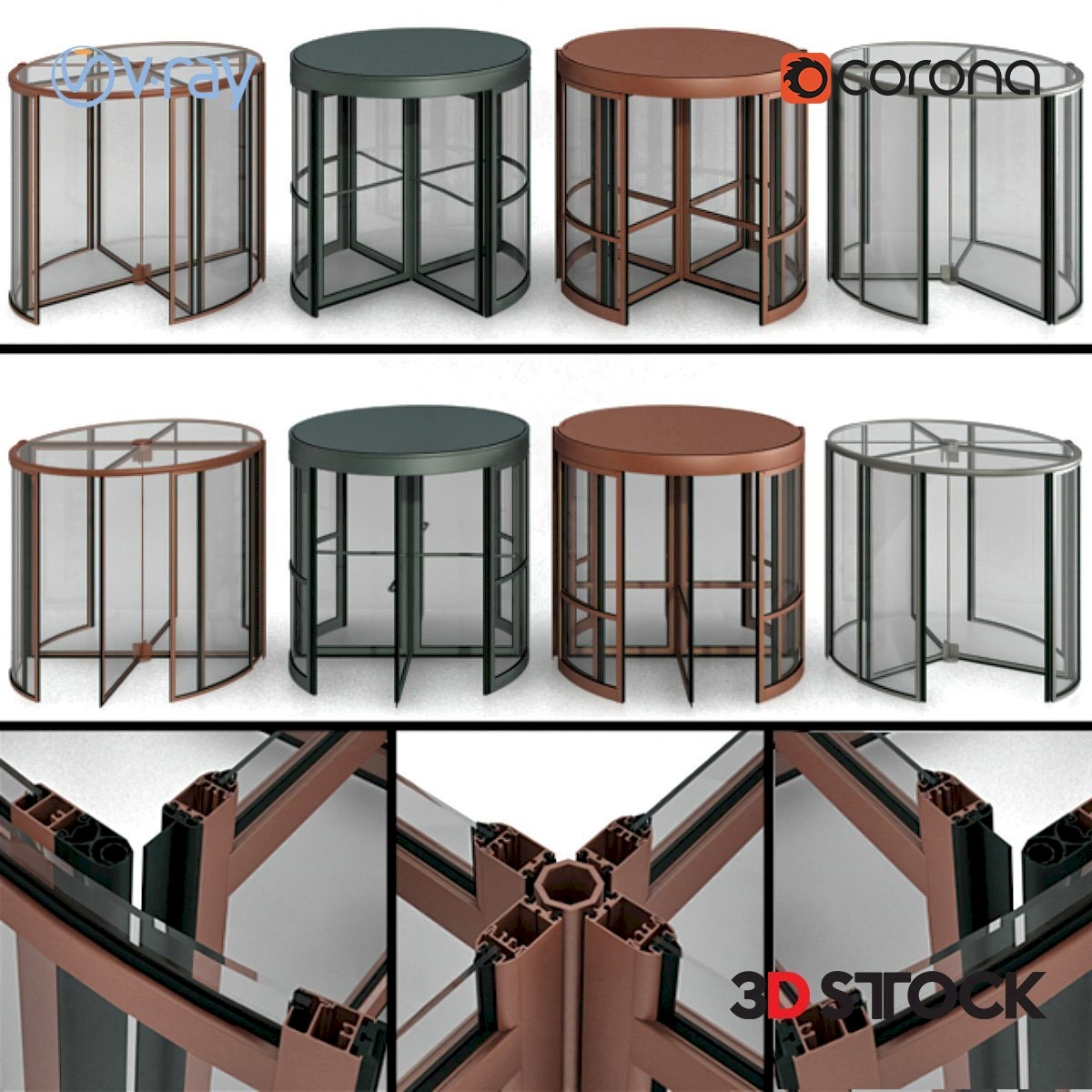 v·ray

corona

3D STOCK