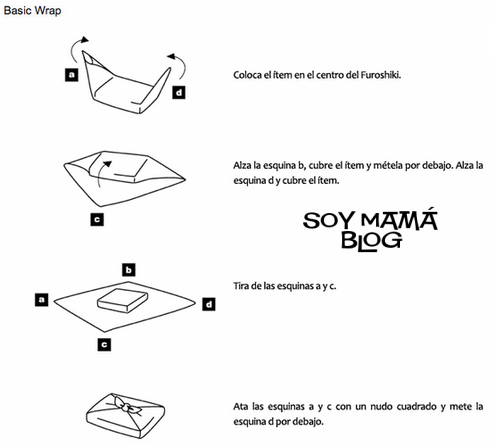 Basic Wrap

a

d

Coloca el ítem en el centro del Furoshiki.

c

Alza la esquina b, cubre el ítem y métela por debajo. Alza la esquina d y cubre el ítem.

SOY MAMÁ BLOG

b

a

d

c

Tira de las esquinas a y c.

Ata las esquinas a y c con un nudo cuadrado y mete la esquina d por debajo.