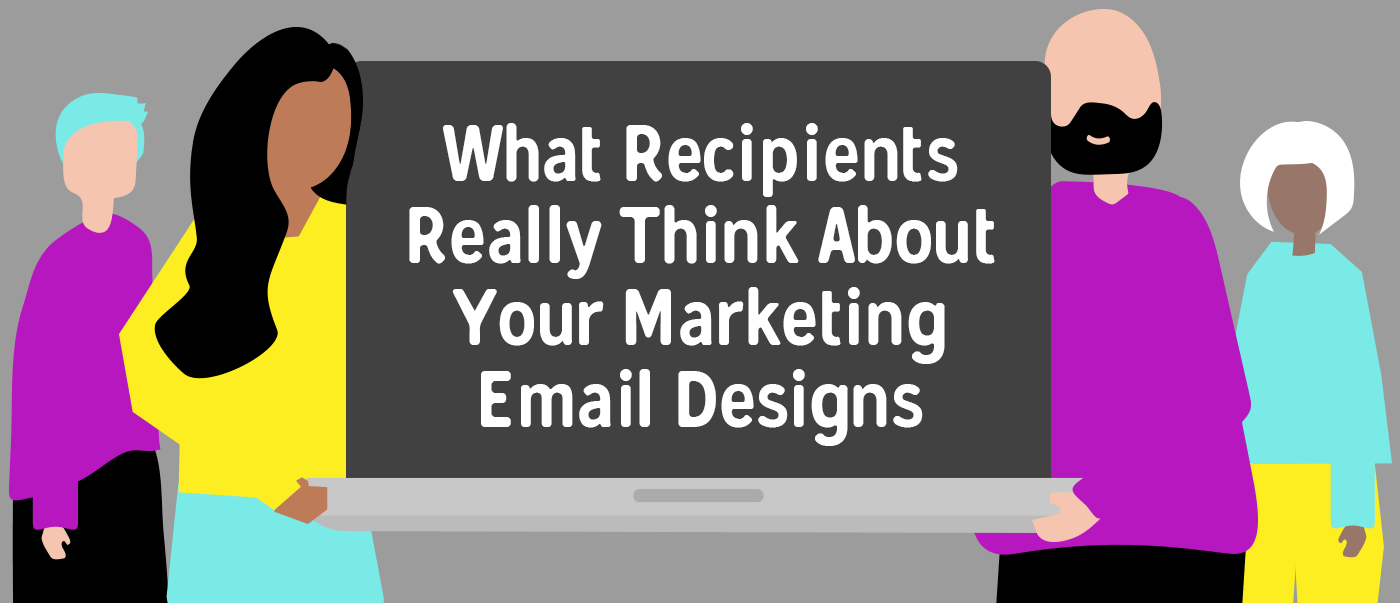 What Recipients Really Think About Your Marketing Email Designs