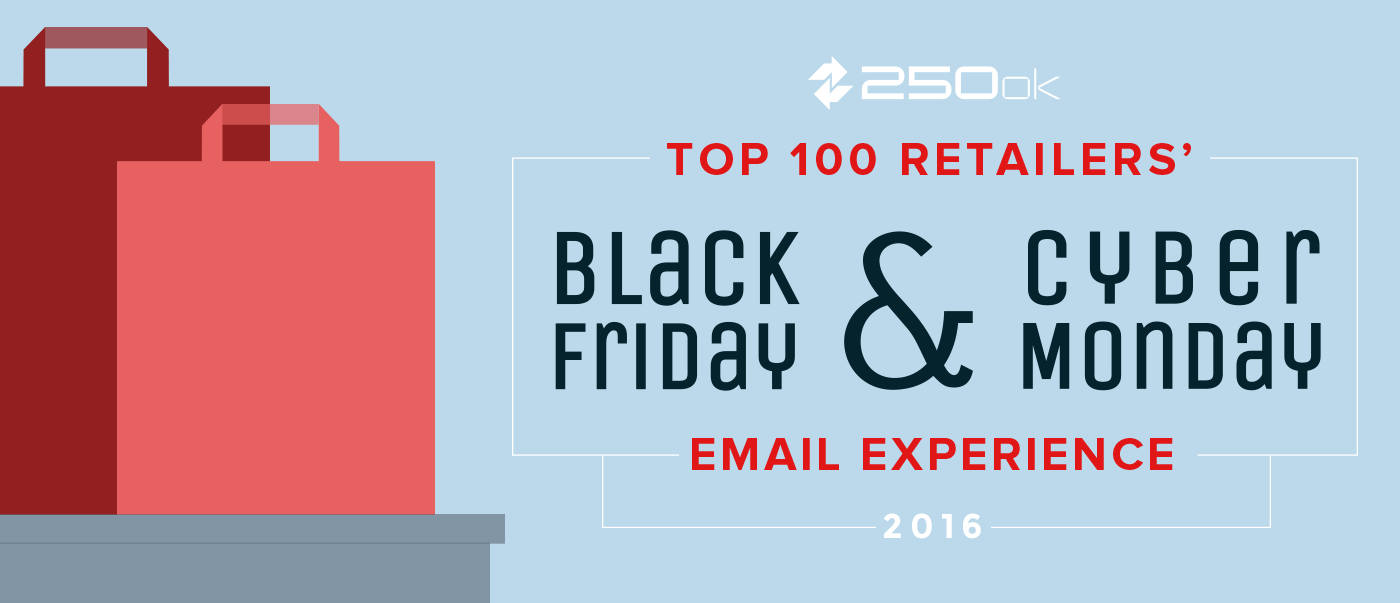 250ok

TOP 100 RETAILERS'

BLACK FRIDAY & CYBER MONDAY

EMAIL EXPERIENCE

2016