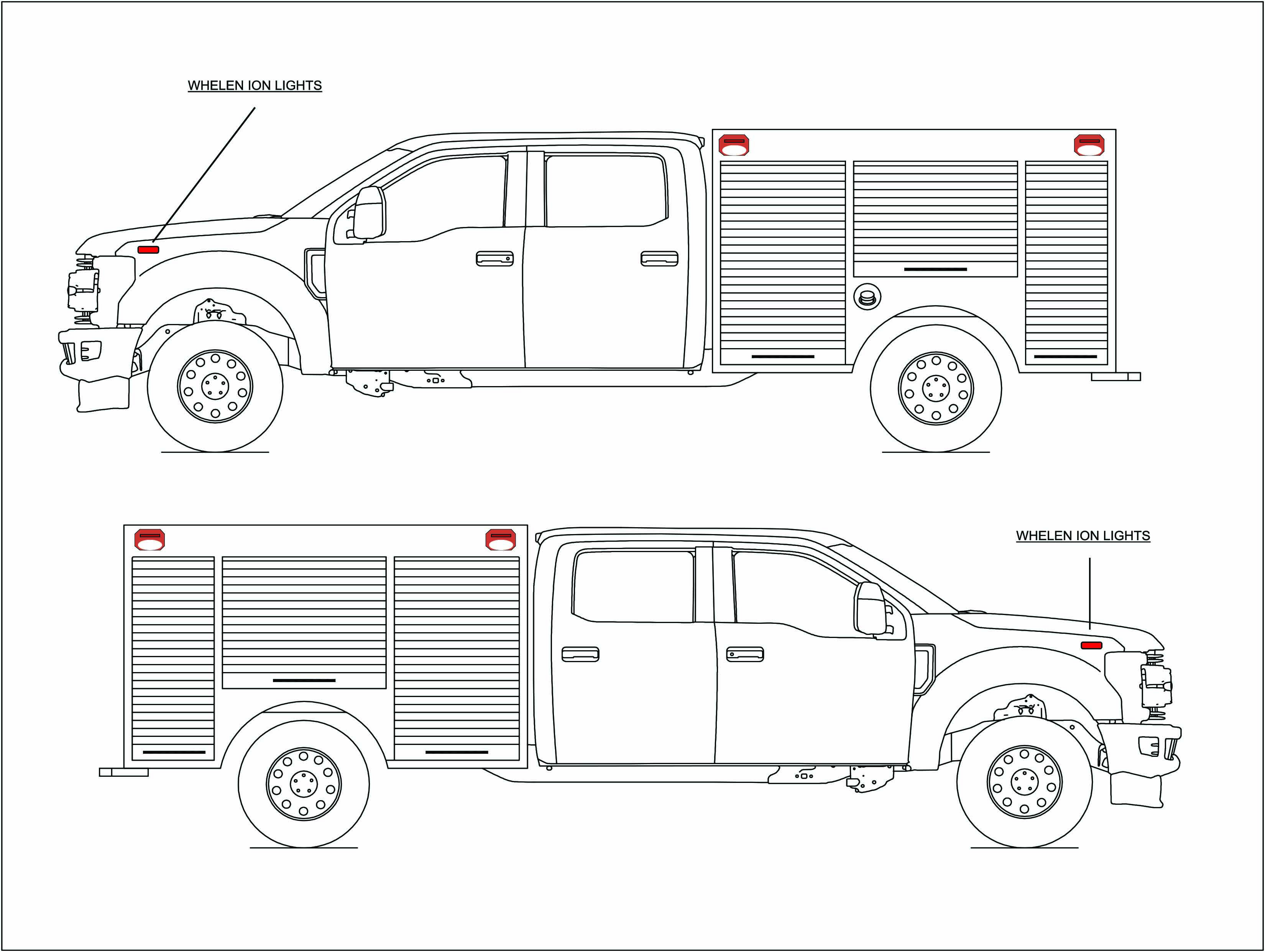 WHELEN ION LIGHTS

WHELEN ION LIGHTS