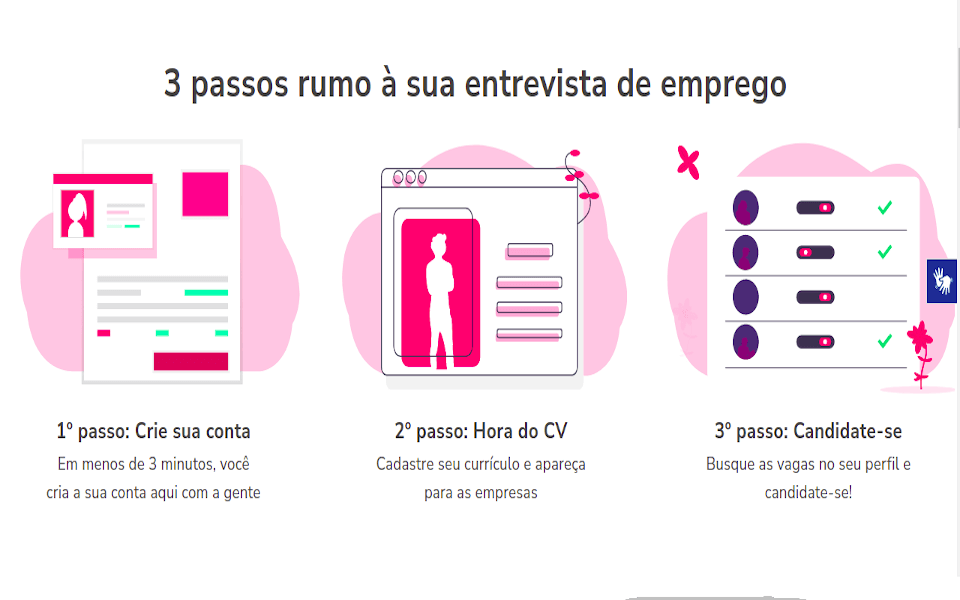 3 passos rumo à sua entrevista de emprego

1º passo: Crie sua conta
Em menos de 3 minutos, você cria a sua conta aqui com a gente

2º passo: Hora do CV
Cadastre seu currículo e apareça para as empresas

3º passo: Candidate-se
Busque as vagas no seu perfil e candidate-se!