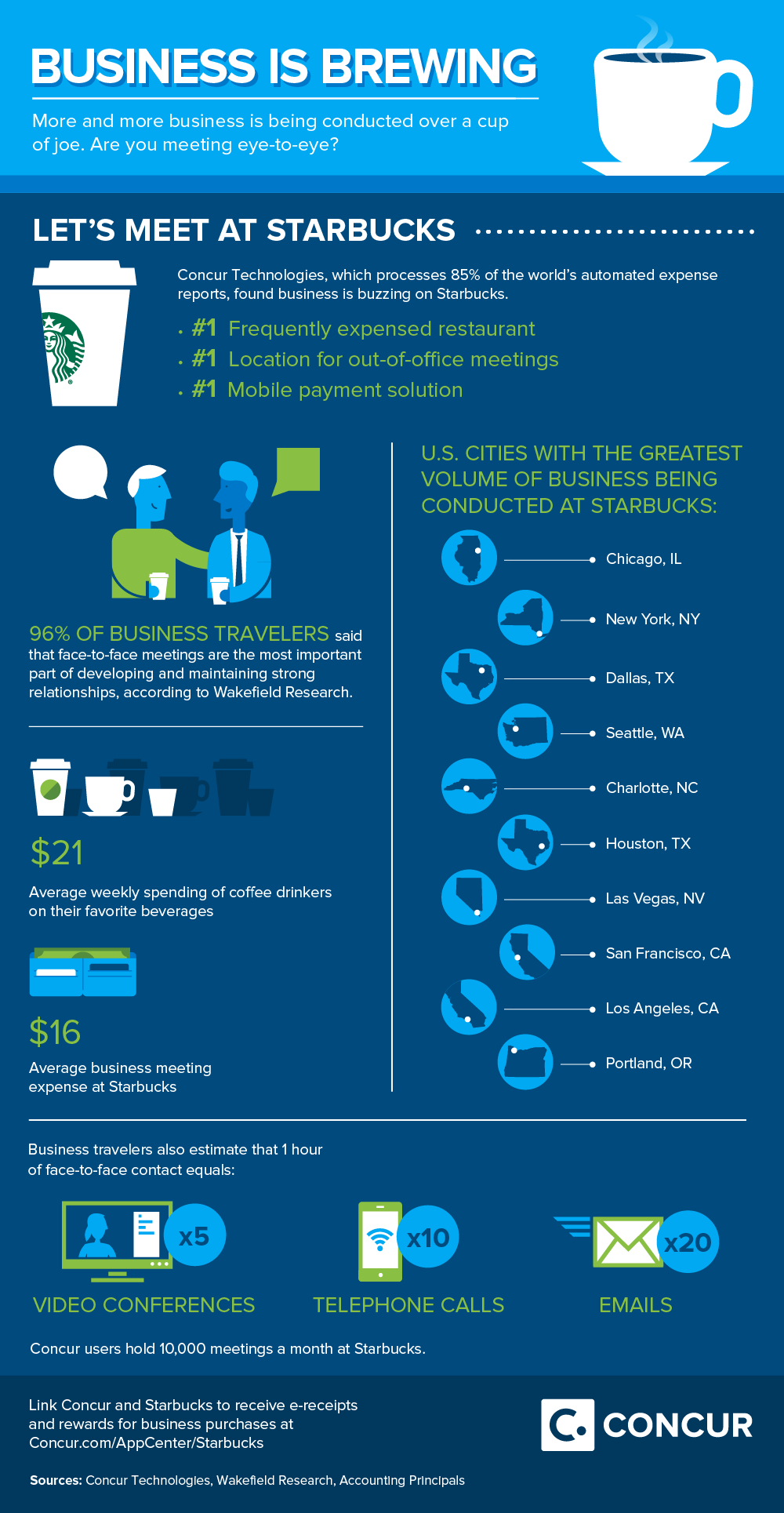 BUSINESS IS BREWING

More and more business is being conducted over a cup of joe. Are you meeting eye-to-eye?

LET'S MEET AT STARBUCKS

Concur Technologies, which processes 85% of the world's automated expense reports, found business is buzzing on Starbucks.

• #1 Frequently expensed restaurant
• #1 Location for out-of-office meetings
• #1 Mobile payment solution

96% OF BUSINESS TRAVELERS said that face-to-face meetings are the most important part of developing and maintaining strong relationships, according to Wakefield Research.

$21

Average weekly spending of coffee drinkers on their favorite beverages

$16

Average business meeting expense at Starbucks

U.S. CITIES WITH THE GREATEST VOLUME OF BUSINESS BEING CONDUCTED AT STARBUCKS:

Chicago, IL
New York, NY
Dallas, TX
Seattle, WA
Charlotte, NC
Houston, TX
Las Vegas, NV
San Francisco, CA
Los Angeles, CA
Portland, OR

Business travelers also estimate that 1 hour of face-to-face contact equals:

x5
VIDEO CONFERENCES

x10
TELEPHONE CALLS

x20
EMAILS

Concur users hold 10,000 meetings a month at Starbucks.

Link Concur and Starbucks to receive e-receipts and rewards for business purchases at Concur.com/AppCenter/Starbucks

CONCUR

Sources: Concur Technologies, Wakefield Research, Accounting Principals