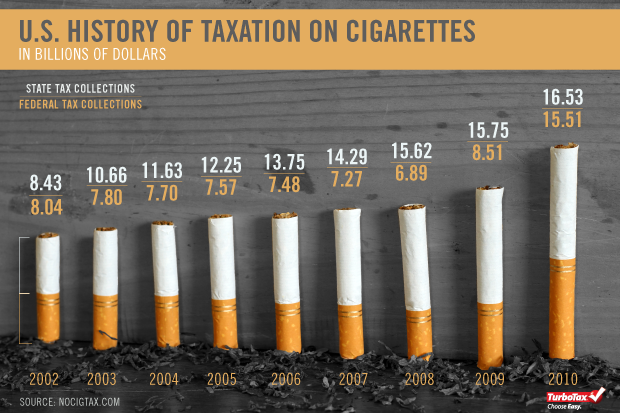 U.S. HISTORY OF TAXATION ON CIGARETTES
IN BILLIONS OF DOLLARS

STATE TAX COLLECTIONS
FEDERAL TAX COLLECTIONS

8.43
8.04

10.66
7.80

11.63
7.70

12.25
7.57

13.75
7.48

14.29
7.27

15.62
6.89

15.75
8.51

16.53
15.51

2002 2003 2004 2005 2006 2007 2008 2009 2010

SOURCE: NOCIGTAX.COM

TurboTax
Choose Easy.