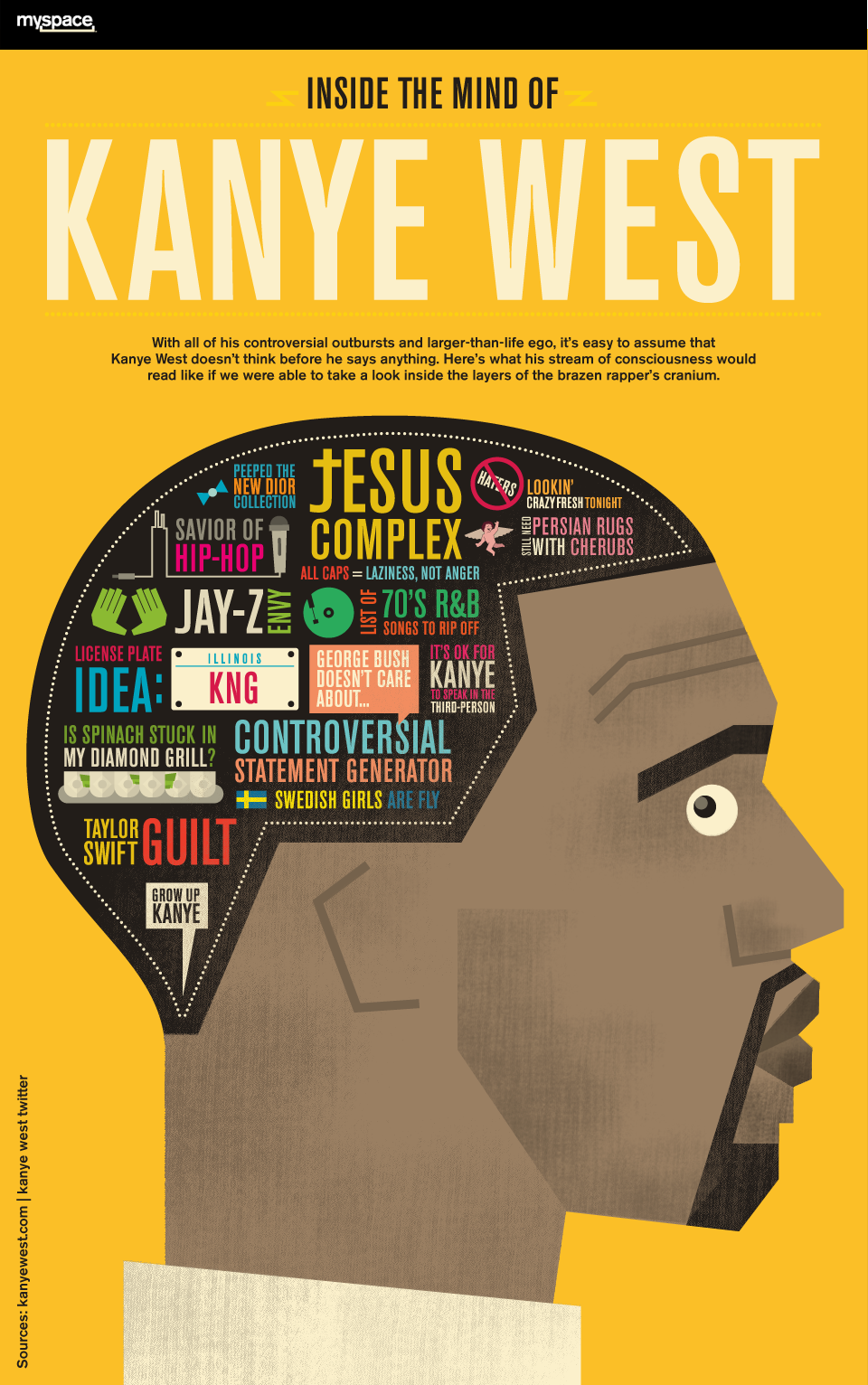 myspace

INSIDE THE MIND OF

KANYE WEST

With all of his controversial outbursts and larger-than-life ego, it's easy to assume that Kanye West doesn't think before he says anything. Here's what his stream of consciousness would read like if we were able to take a look inside the layers of the brazen rapper's cranium.

PEEPED THE NEW DIOR COLLECTION

JESUS COMPLEX

HATERS

LOOKIN' CRAZY FRESH TONIGHT

SAVIOR OF HIP-HOP

STILL NEED PERSIAN RUGS WITH CHERUBS

ALL CAPS = LAZINESS, NOT ANGER

JAY-Z ENVY

LIST OF 70'S R&B SONGS TO RIP OFF

LICENSE PLATE IDEA: ILLINOIS KNG

GEORGE BUSH DOESN'T CARE ABOUT...

IT'S OK FOR KANYE TO SPEAK IN THE THIRD-PERSON

IS SPINACH STUCK IN MY DIAMOND GRILL?

CONTROVERSIAL STATEMENT GENERATOR

SWEDISH GIRLS ARE FLY

TAYLOR SWIFT GUILT

GROW UP KANYE

Sources: kanyewest.com | kanye west twitter