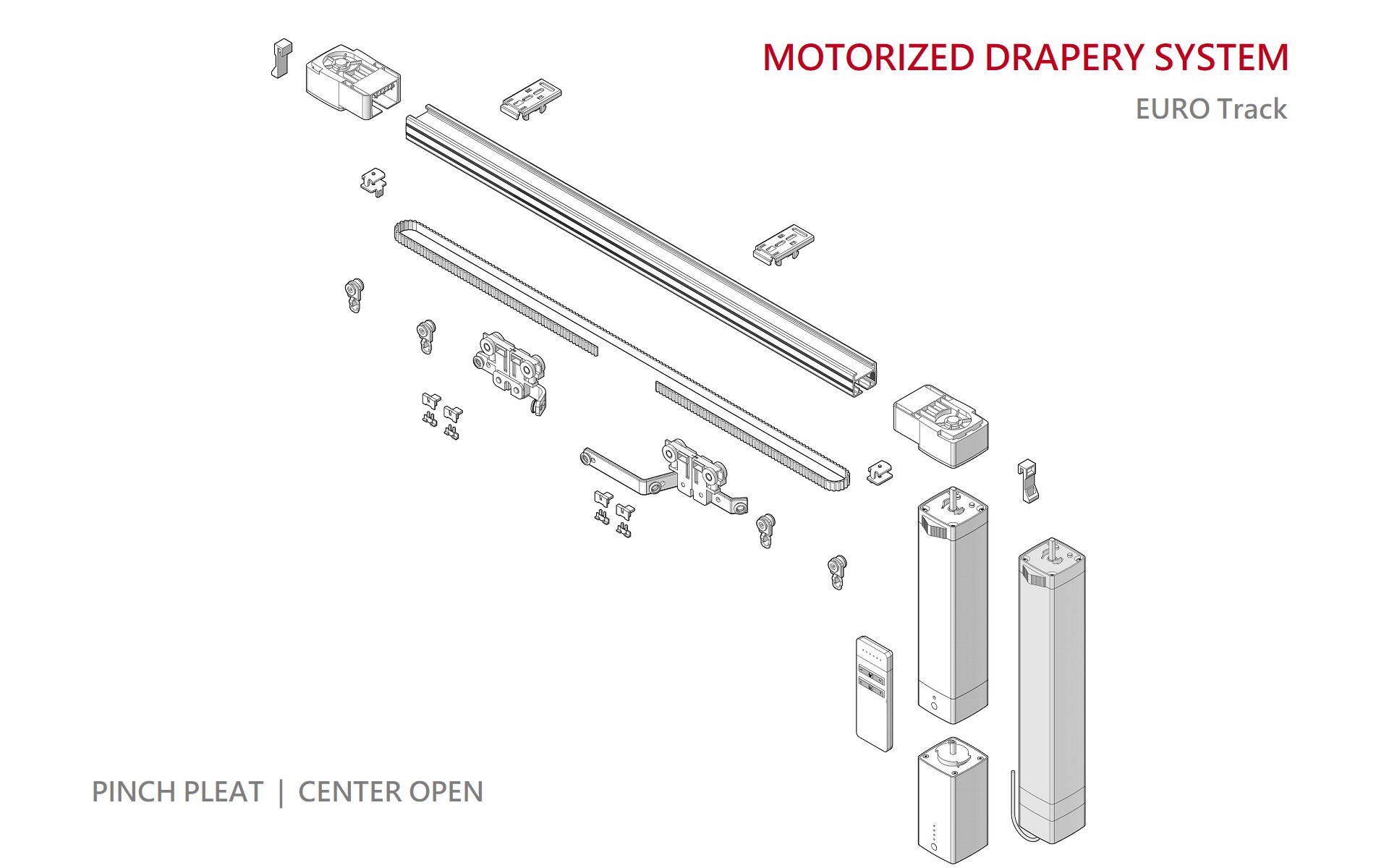 MOTORIZED DRAPERY SYSTEM

EURO Track

PINCH PLEAT | CENTER OPEN