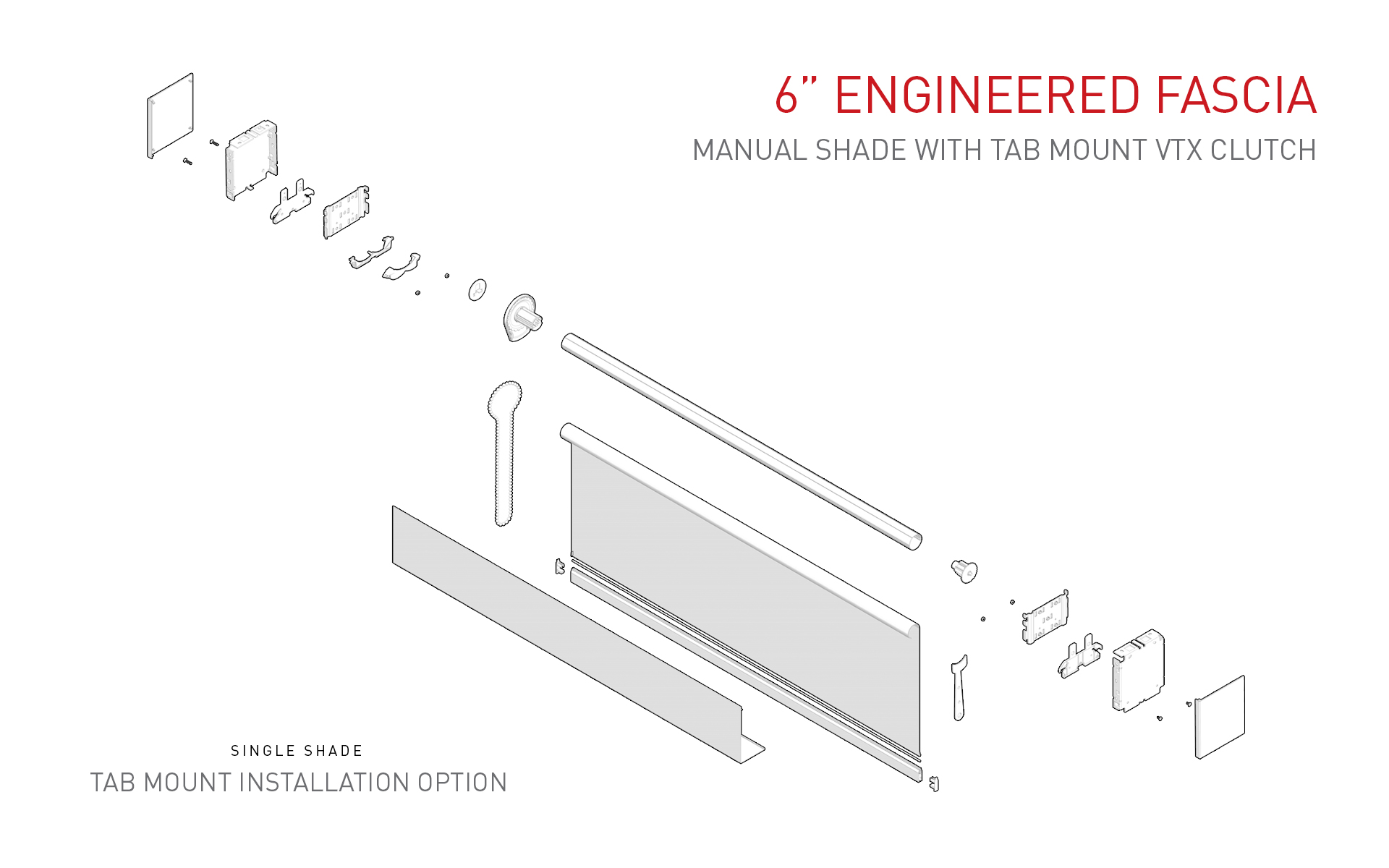 6" ENGINEERED FASCIA

MANUAL SHADE WITH TAB MOUNT VTX CLUTCH

SINGLE SHADE

TAB MOUNT INSTALLATION OPTION