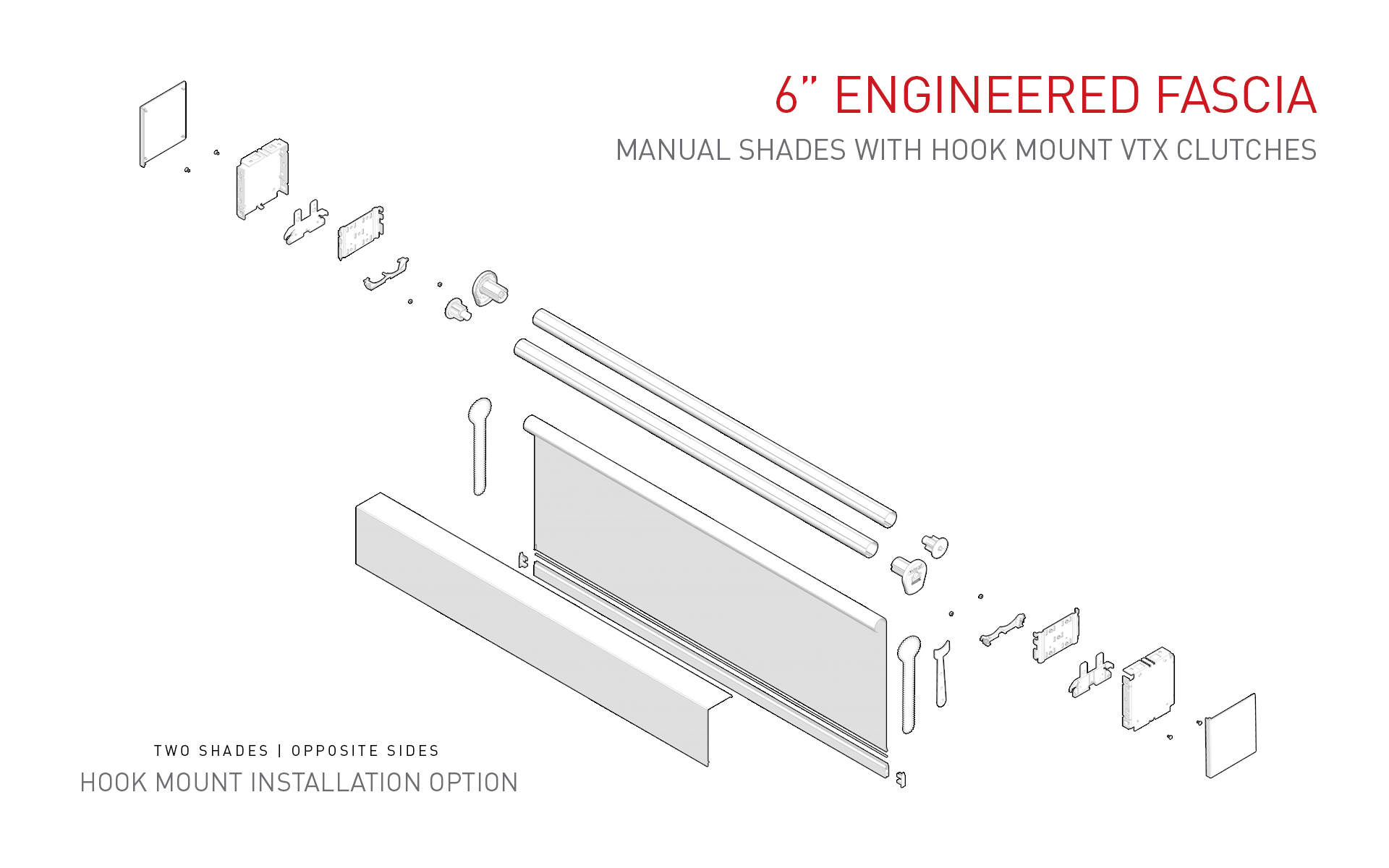 6" ENGINEERED FASCIA
MANUAL SHADES WITH HOOK MOUNT VTX CLUTCHES

TWO SHADES | OPPOSITE SIDES
HOOK MOUNT INSTALLATION OPTION