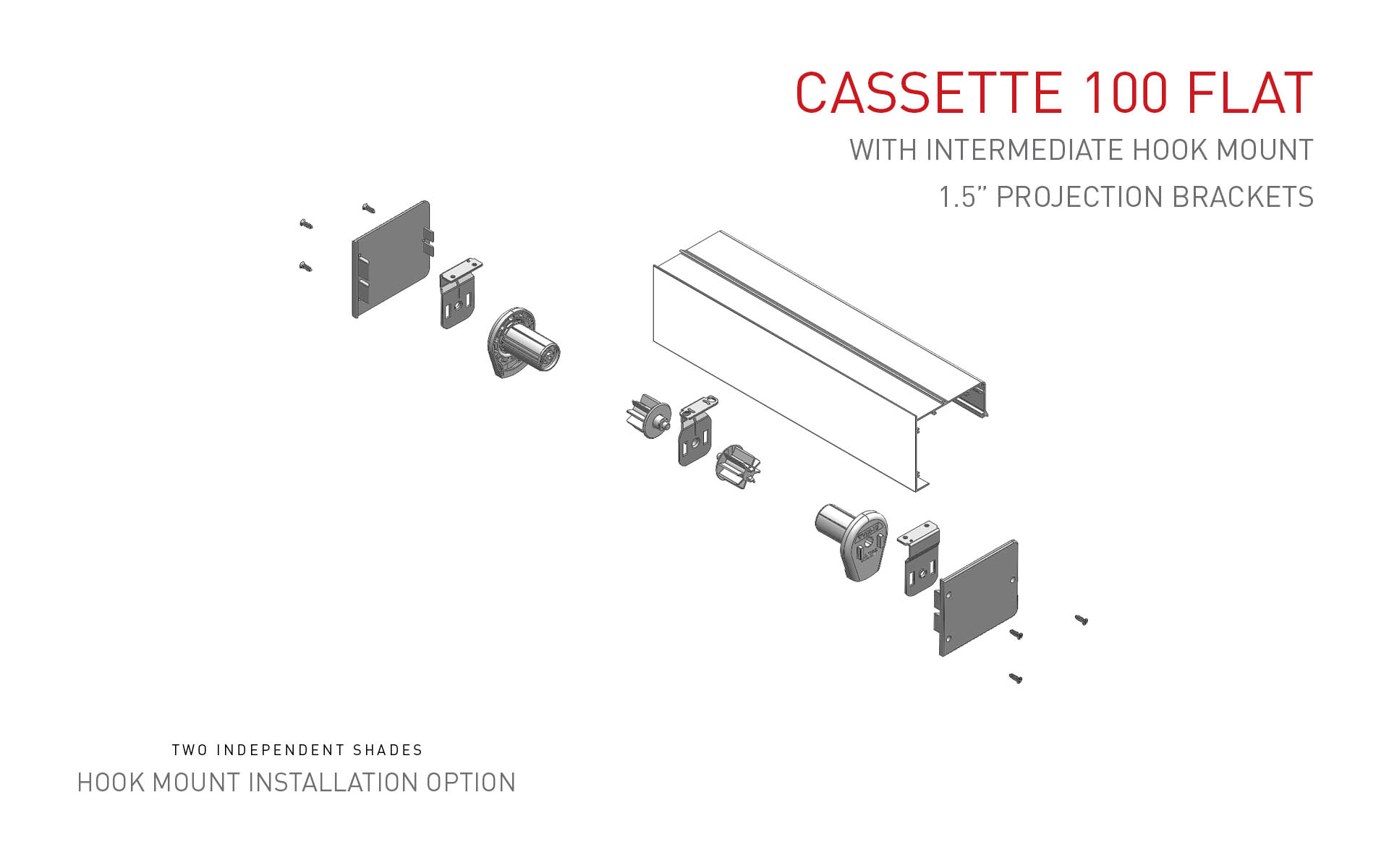 CASSETTE 100 FLAT

WITH INTERMEDIATE HOOK MOUNT

1.5” PROJECTION BRACKETS

TWO INDEPENDENT SHADES

HOOK MOUNT INSTALLATION OPTION