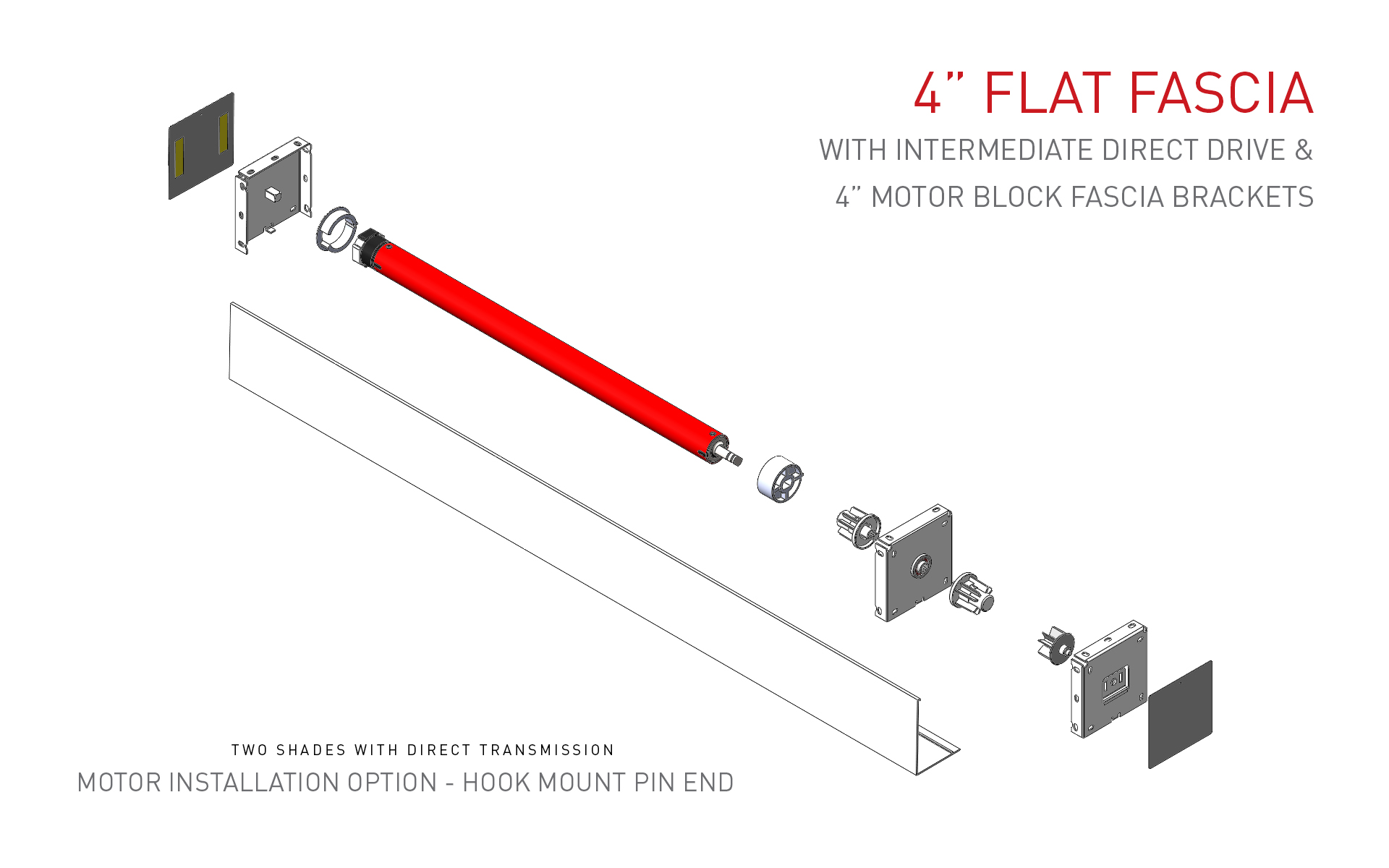 4" FLAT FASCIA

WITH INTERMEDIATE DIRECT DRIVE &

4" MOTOR BLOCK FASCIA BRACKETS

TWO SHADES WITH DIRECT TRANSMISSION

MOTOR INSTALLATION OPTION - HOOK MOUNT PIN END