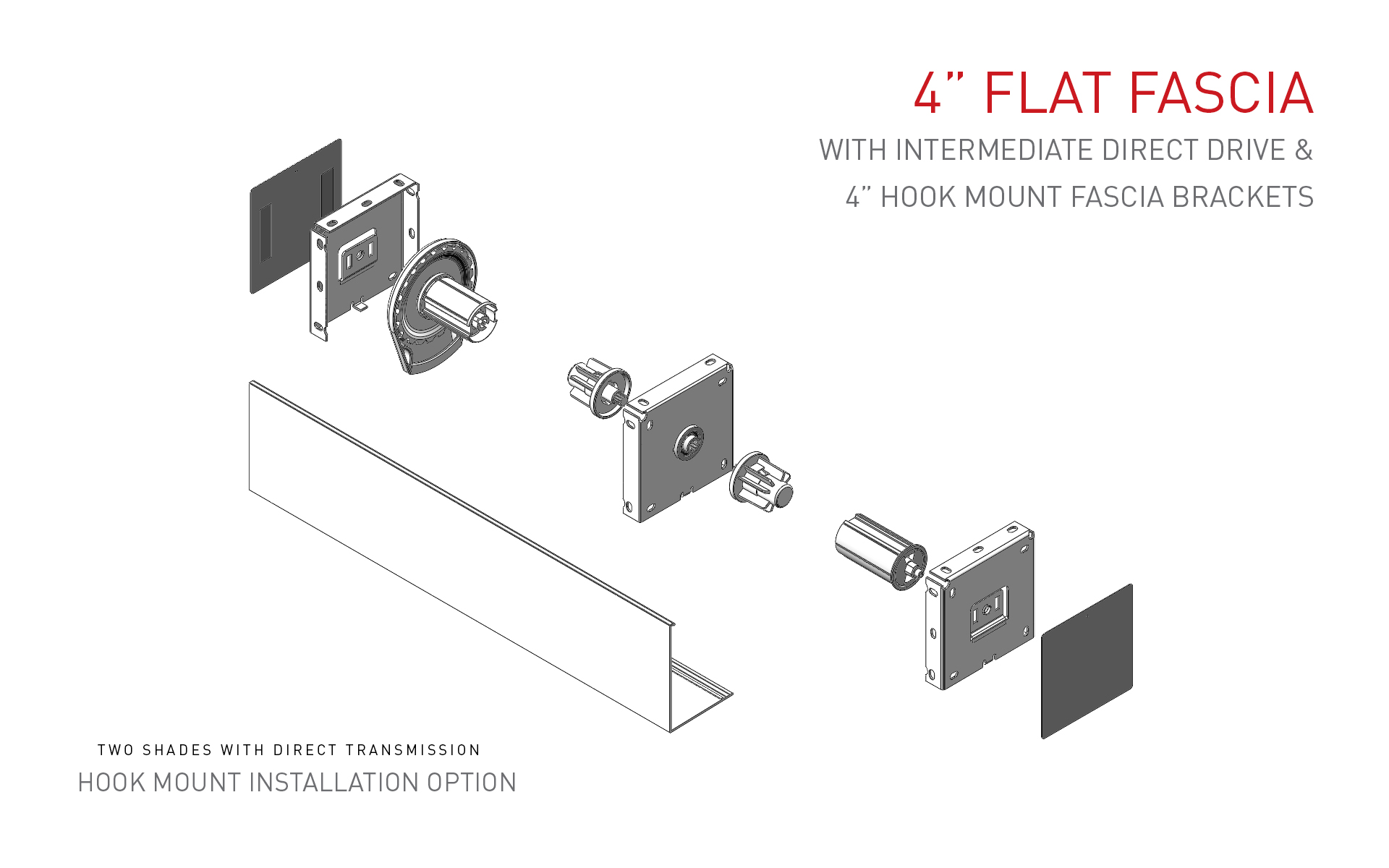 4" FLAT FASCIA

WITH INTERMEDIATE DIRECT DRIVE &
4" HOOK MOUNT FASCIA BRACKETS

TWO SHADES WITH DIRECT TRANSMISSION
HOOK MOUNT INSTALLATION OPTION