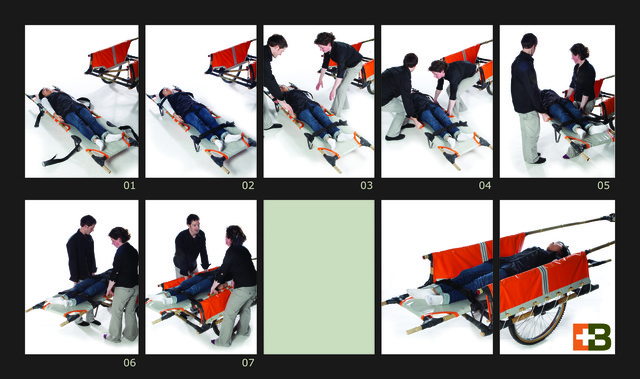 01

02

03

04

05

06

07

+B