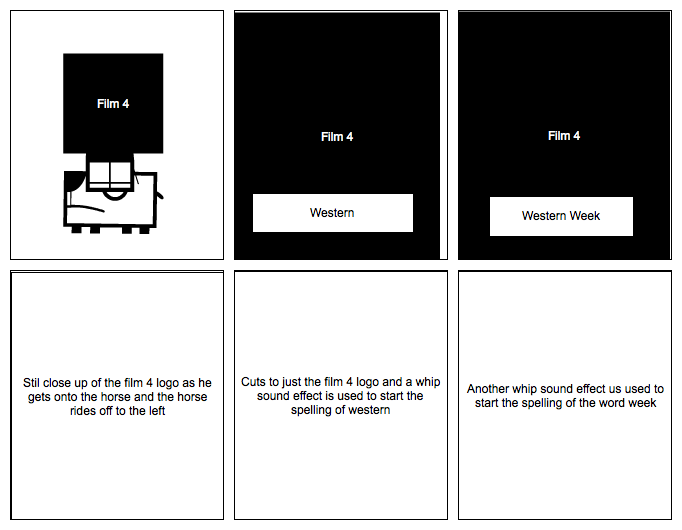 Film 4

Film 4

Western

Film 4

Western Week

Stil close up of the film 4 logo as he gets onto the horse and the horse rides off to the left

Cuts to just the film 4 logo and a whip sound effect is used to start the spelling of western

Another whip sound effect us used to start the spelling of the word week