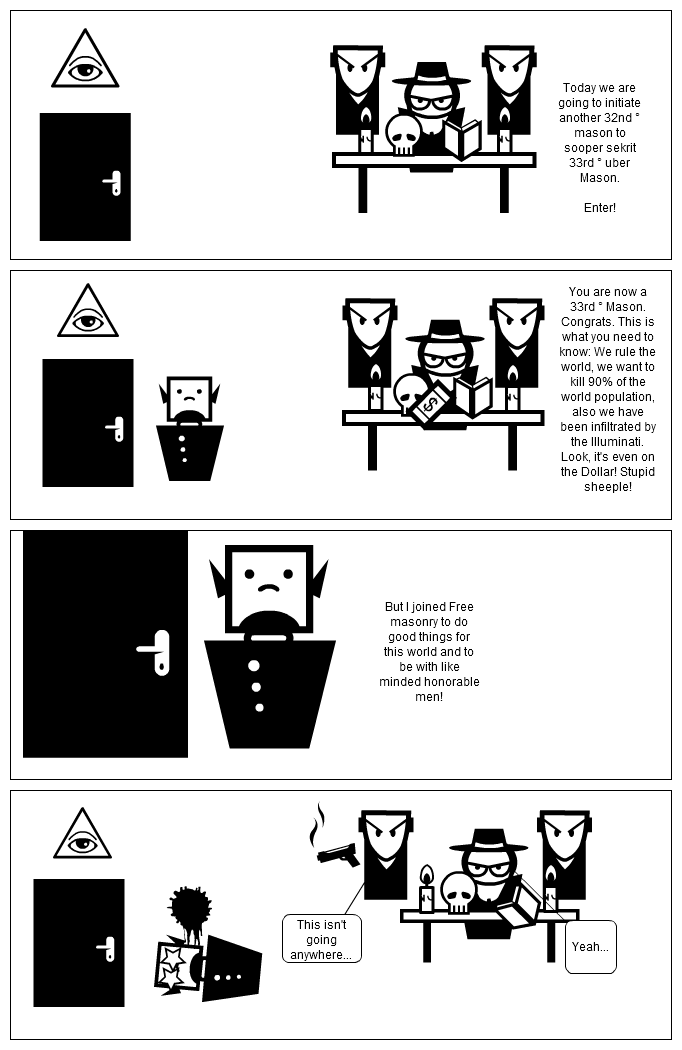 Today we are going to initiate another 32nd ° mason to sooper sekrit 33rd ° uber Mason.

Enter!

You are now a 33rd ° Mason. Congrats. This is what you need to know: We rule the world, we want to kill 90% of the world population, also we have been infiltrated by the Illuminati. Look, it's even on the Dollar! Stupid sheeple!

$

But I joined Free masonry to do good things for this world and to be with like minded honorable men!

This isn't going anywhere...

Yeah...