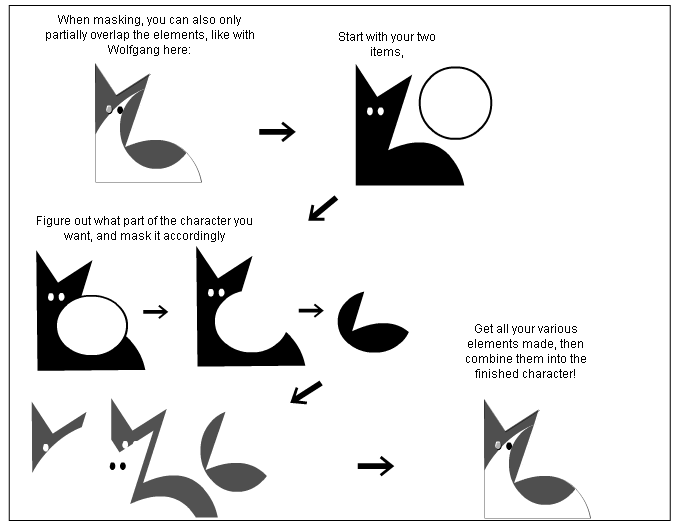 When masking, you can also only partially overlap the elements, like with Wolfgang here:

Start with your two items,

Figure out what part of the character you want, and mask it accordingly

Get all your various elements made, then combine them into the finished character!