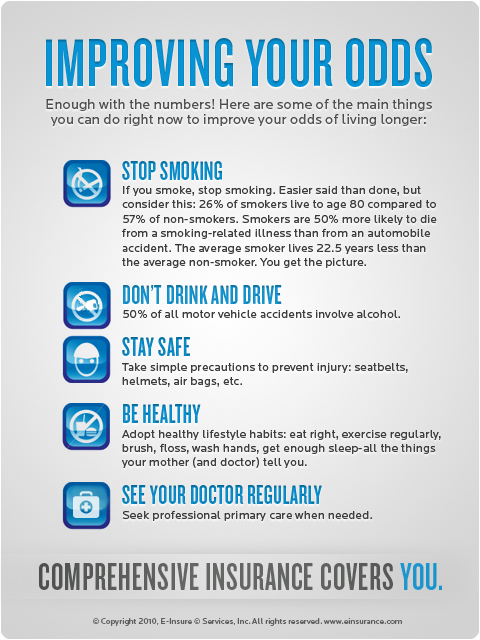 IMPROVING YOUR ODDS

Enough with the numbers! Here are some of the main things you can do right now to improve your odds of living longer:

STOP SMOKING
If you smoke, stop smoking. Easier said than done, but consider this: 26% of smokers live to age 80 compared to 57% of non-smokers. Smokers are 50% more likely to die from a smoking-related illness than from an automobile accident. The average smoker lives 22.5 years less than the average non-smoker. You get the picture.

DON'T DRINK AND DRIVE
50% of all motor vehicle accidents involve alcohol.

STAY SAFE
Take simple precautions to prevent injury: seatbelts, helmets, air bags, etc.

BE HEALTHY
Adopt healthy lifestyle habits: eat right, exercise regularly, brush, floss, wash hands, get enough sleep-all the things your mother (and doctor) tell you.

SEE YOUR DOCTOR REGULARLY
Seek professional primary care when needed.

COMPREHENSIVE INSURANCE COVERS YOU.

© Copyright 2010, E-Insure © Services, Inc. All rights reserved. www.einsurance.com