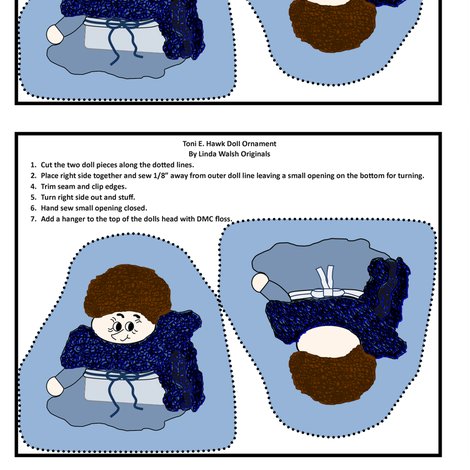 Toni E. Hawk Doll Ornament
By Linda Walsh Originals

1. Cut the two doll pieces along the dotted lines.
2. Place right side together and sew 1/8" away from outer doll line leaving a small opening on the bottom for turning.
4. Trim seam and clip edges.
5. Turn right side out and stuff.
6. Hand sew small opening closed.
7. Add a hanger to the top of the dolls head with DMC floss.