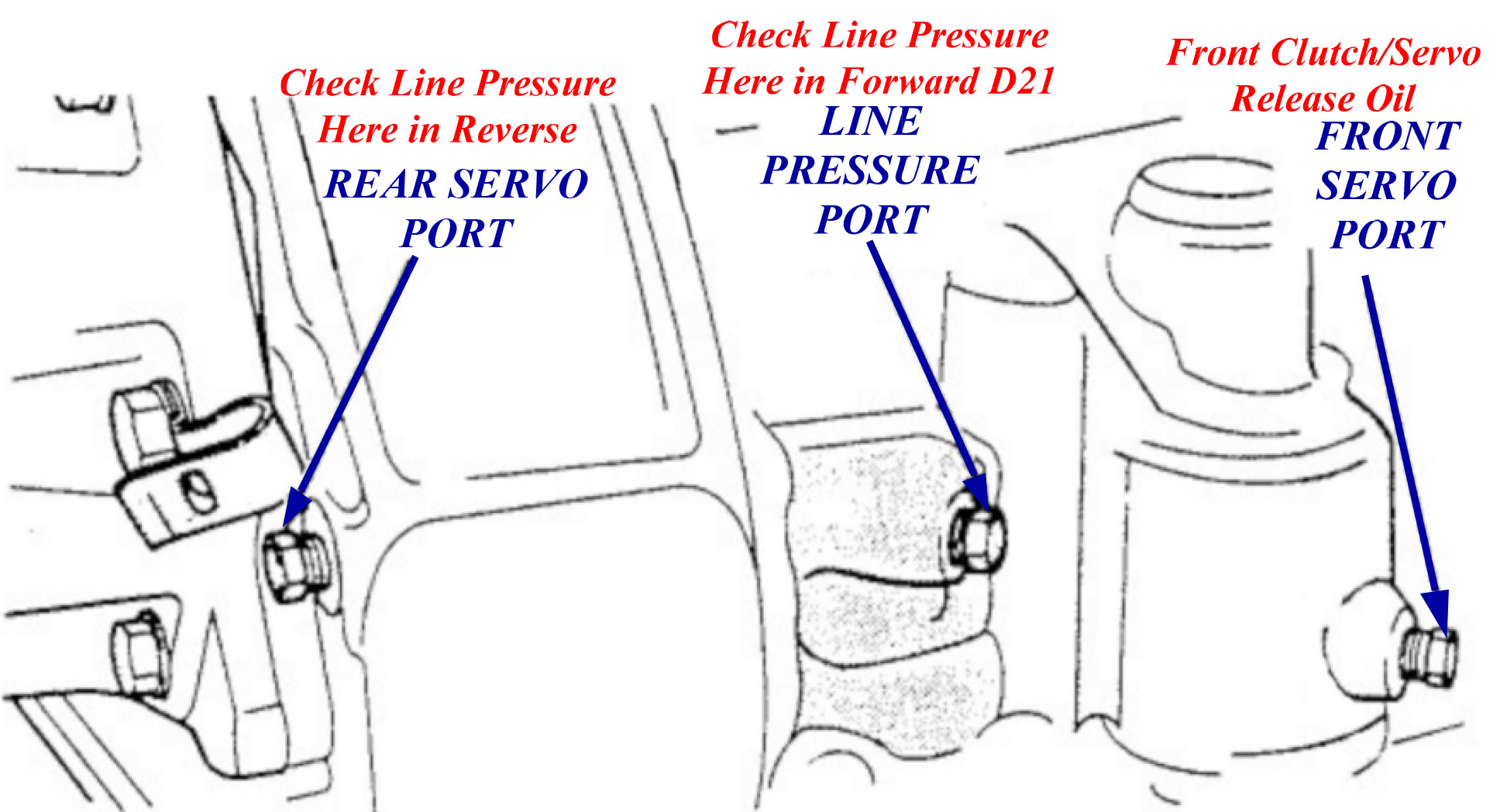 Check Line Pressure Here in Reverse
REAR SERVO PORT

Check Line Pressure Here in Forward D21
LINE PRESSURE PORT

Front Clutch/Servo Release Oil
FRONT SERVO PORT