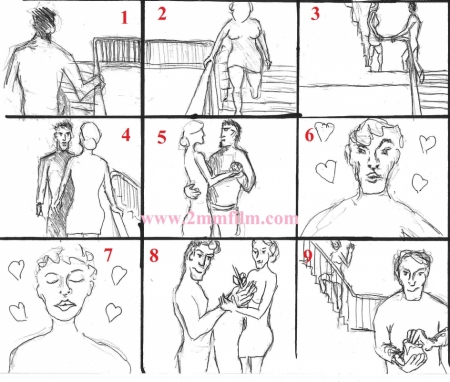 1
2
3
4
5
6
www.2mmfilm.com
7
8
9