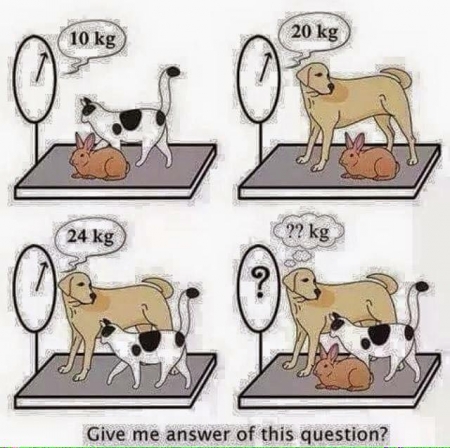 10 kg

20 kg

24 kg

?? kg

?

Give me answer of this question?