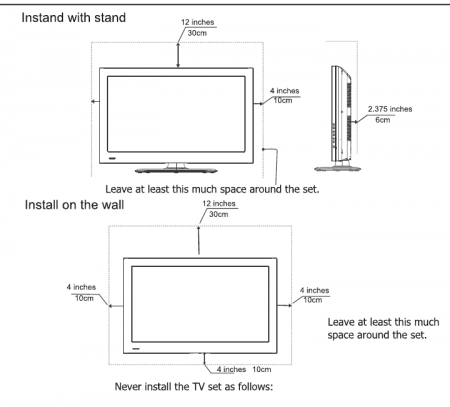 Instand with stand

12 inches
30cm

4 inches
10cm

2.375 inches
6cm

Leave at least this much space around the set.

Install on the wall

12 inches
30cm

4 inches
10cm

4 inches
10cm

Leave at least this much space around the set.

4 inches 10cm

Never install the TV set as follows: