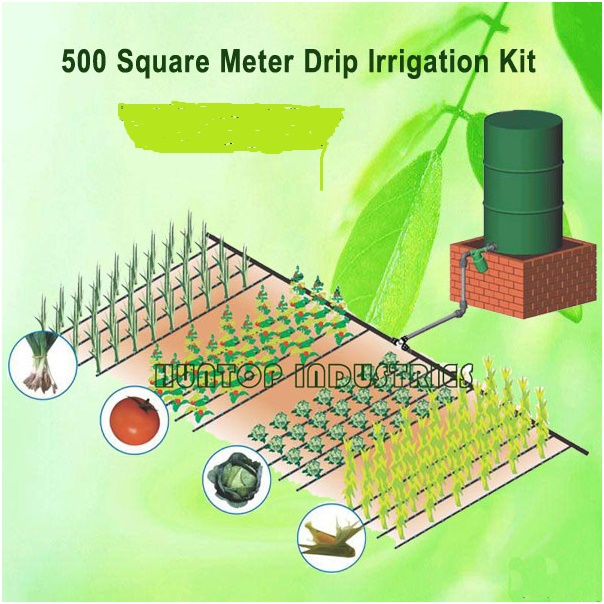 500 Square Meter Drip Irrigation Kit

HUNTOP INDUSTRIES