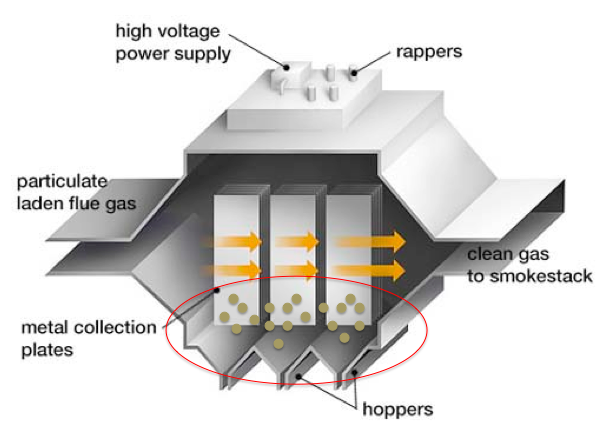 high voltage power supply

rappers

particulate laden flue gas

clean gas to smokestack

metal collection plates

hoppers