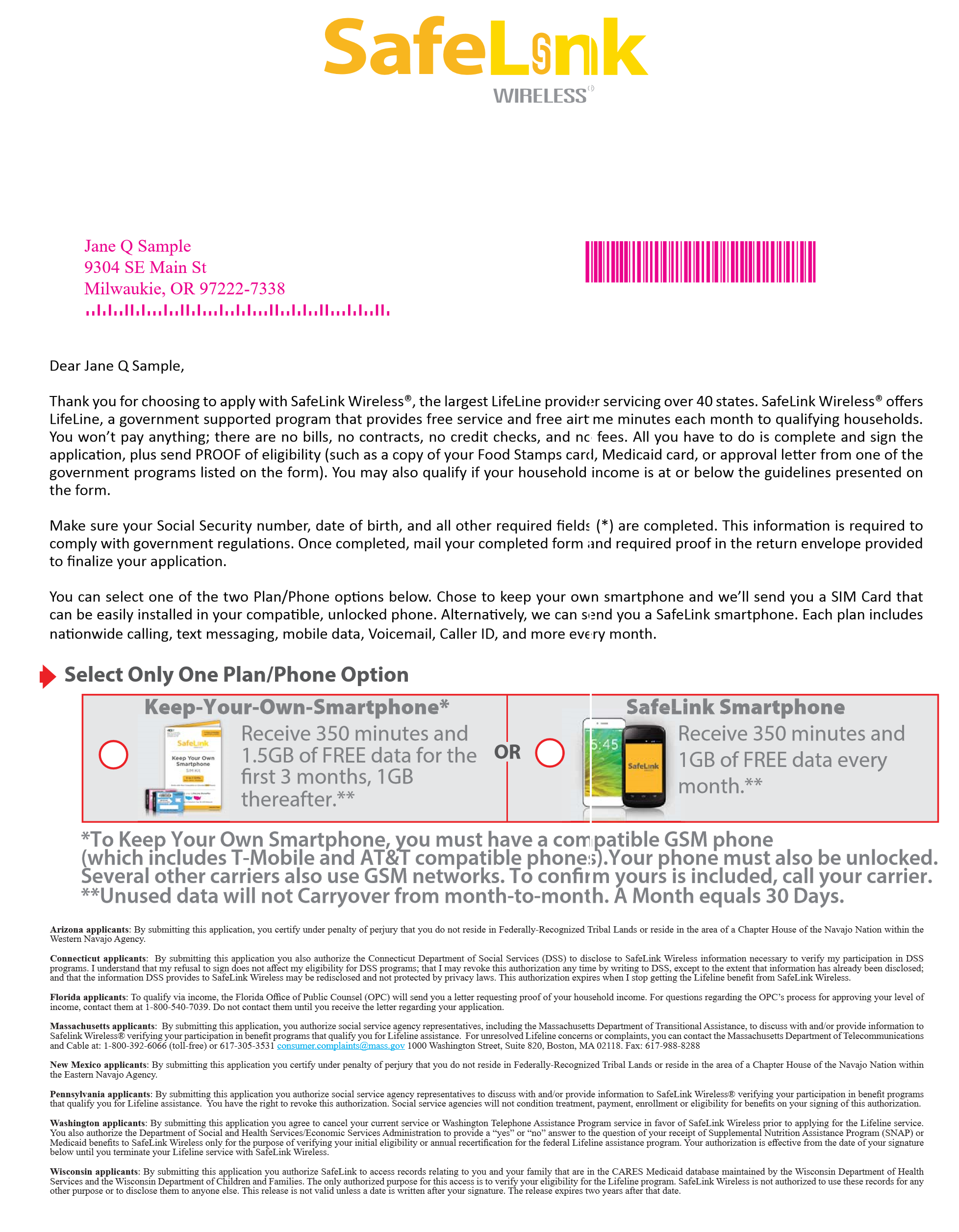 SafeLink
WIRELESS

Jane Q Sample
9304 SE Main St
Milwaukie, OR 97222-7338

Dear Jane Q Sample,

Thank you for choosing to apply with SafeLink Wireless®, the largest LifeLine provider servicing over 40 states. SafeLink Wireless® offers LifeLine, a government supported program that provides free service and free airtime minutes each month to qualifying households. You won't pay anything; there are no bills, no contracts, no credit checks, and no fees. All you have to do is complete and sign the application, plus send PROOF of eligibility (such as a copy of your Food Stamps card, Medicaid card, or approval letter from one of the government programs listed on the form). You may also qualify if your household income is at or below the guidelines presented on the form.

Make sure your Social Security number, date of birth, and all other required fields (*) are completed. This information is required to comply with government regulations. Once completed, mail your completed form and required proof in the return envelope provided to finalize your application.

You can select one of the two Plan/Phone options below. Chose to keep your own smartphone and we'll send you a SIM Card that can be easily installed in your compatible, unlocked phone. Alternatively, we can send you a SafeLink smartphone. Each plan includes nationwide calling, text messaging, mobile data, Voicemail, Caller ID, and more every month.

Select Only One Plan/Phone Option

Keep-Your-Own-Smartphone*
SafeLink
Keep Your Own Smartphone
SIM Kit
Receive 350 minutes and 1.5GB of FREE data for the first 3 months, 1GB thereafter.**

OR

SafeLink Smartphone
5:45
SafeLink
Receive 350 minutes and 1GB of FREE data every month.**

*To Keep Your Own Smartphone, you must have a compatible GSM phone (which includes T-Mobile and AT&T compatible phones).Your phone must also be unlocked. Several other carriers also use GSM networks. To confirm yours is included, call your carrier.
**Unused data will not Carryover from month-to-month. A Month equals 30 Days.

Arizona applicants: By submitting this application, you certify under penalty of perjury that you do not reside in Federally-Recognized Tribal Lands or reside in the area of a Chapter House of the Navajo Nation within the Western Navajo Agency.

Connecticut applicants: By submitting this application you also authorize the Connecticut Department of Social Services (DSS) to disclose to SafeLink Wireless information necessary to verify my participation in DSS programs. I understand that my refusal to sign does not affect my eligibility for DSS programs; that I may revoke this authorization any time by writing to DSS, except to the extent that information has already been disclosed; and that the information DSS provides to SafeLink Wireless may be redisclosed and not protected by privacy laws. This authorization expires when I stop getting the Lifeline benefit from SafeLink Wireless.

Florida applicants: To qualify via income, the Florida Office of Public Counsel (OPC) will send you a letter requesting proof of your household income. For questions regarding the OPC's process for approving your level of income, contact them at 1-800-540-7039. Do not contact them until you receive the letter regarding your application.

Massachusetts applicants: By submitting this application, you authorize social service agency representatives, including the Massachusetts Department of Transitional Assistance, to discuss with and/or provide information to Safelink Wireless® verifying your participation in benefit programs that qualify you for Lifeline assistance. For unresolved Lifeline concerns or complaints, you can contact the Massachusetts Department of Telecommunications and Cable at: 1-800-392-6066 (toll-free) or 617-305-3531 consumer.complaints@mass.gov 1000 Washington Street, Suite 820, Boston, MA 02118. Fax: 617-988-8288

New Mexico applicants: By submitting this application you certify under penalty of perjury that you do not reside in Federally-Recognized Tribal Lands or reside in the area of a Chapter House of the Navajo Nation within the Eastern Navajo Agency.

Pennsylvania applicants: By submitting this application you authorize social service agency representatives to discuss with and/or provide information to SafeLink Wireless® verifying your participation in benefit programs that qualify you for Lifeline assistance. You have the right to revoke this authorization. Social service agencies will not condition treatment, payment, enrollment or eligibility for benefits on your signing of this authorization.

Washington applicants: By submitting this application you agree to cancel your current service or Washington Telephone Assistance Program service in favor of SafeLink Wireless prior to applying for the Lifeline service. You also authorize the Department of Social and Health Services/Economic Services Administration to provide a "yes" or "no" answer to the question of your receipt of Supplemental Nutrition Assistance Program (SNAP) or Medicaid benefits to SafeLink Wireless only for the purpose of verifying your initial eligibility or annual recertification for the federal Lifeline assistance program. Your authorization is effective from the date of your signature below until you terminate your Lifeline service with SafeLink Wireless.

Wisconsin applicants: By submitting this application you authorize SafeLink to access records relating to you and your family that are in the CARES Medicaid database maintained by the Wisconsin Department of Health Services and the Wisconsin Department of Children and Families. The only authorized purpose for this access is to verify your eligibility for the Lifeline program. SafeLink Wireless is not authorized to use these records for any other purpose or to disclose them to anyone else. This release is not valid unless a date is written after your signature. The release expires two years after that date.