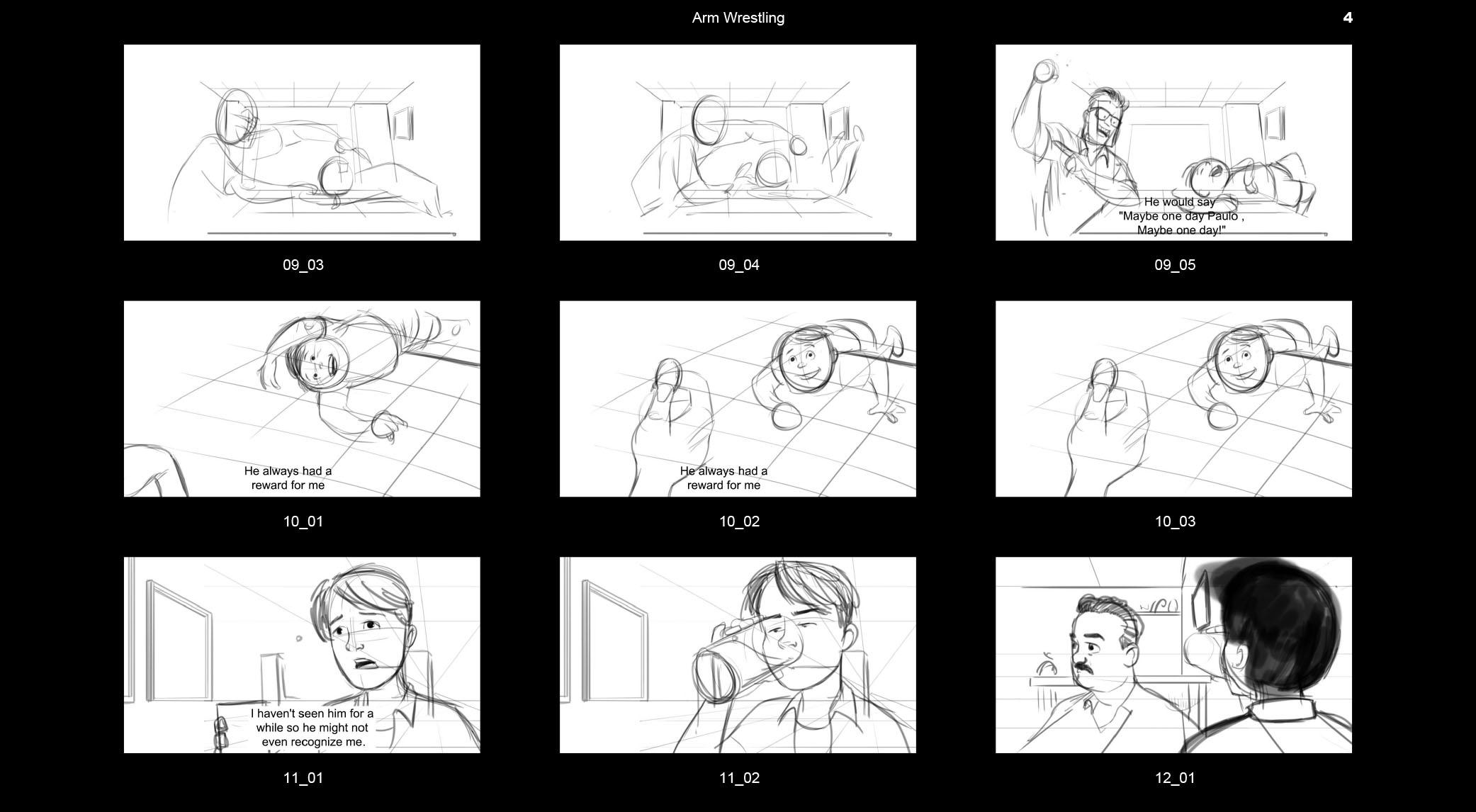 Arm Wrestling

4

09_03

09_04

He would say "Maybe one day Paulo , Maybe one day!"

09_05

He always had a reward for me

10_01

He always had a reward for me

10_02

10_03

I haven't seen him for a while so he might not even recognize me.

11_01

11_02

12_01