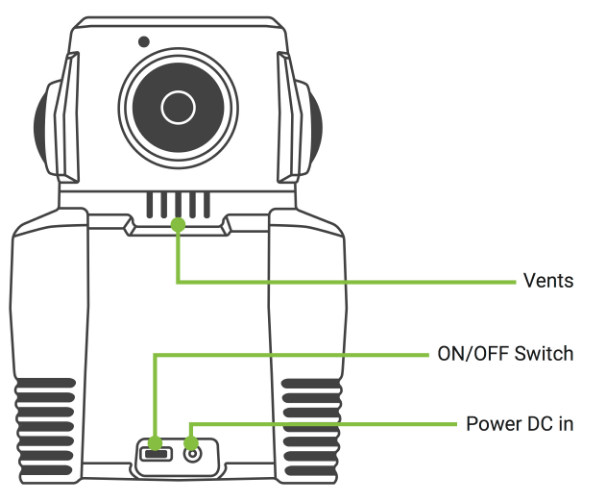 Vents

ON/OFF Switch

Power DC in