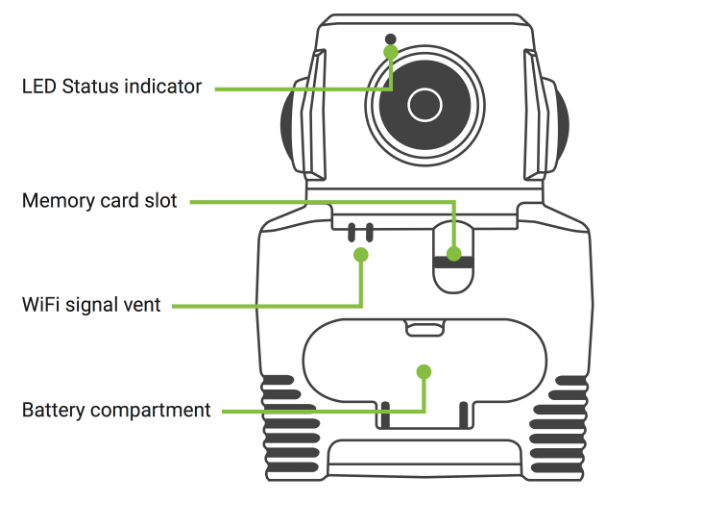 LED Status indicator

Memory card slot

WiFi signal vent

Battery compartment