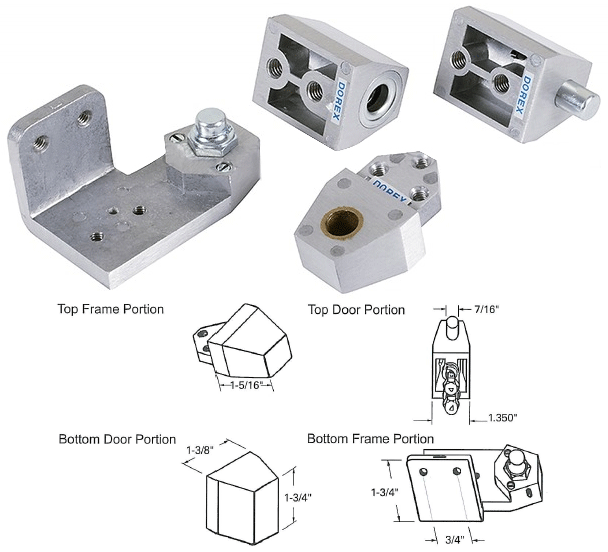 DOREX

DOREX

DOREX

Top Frame Portion

1-5/16"

Top Door Portion

7/16"

1.350"

Bottom Door Portion

1-3/8"

1-3/4"

Bottom Frame Portion

1-3/4"

3/4"