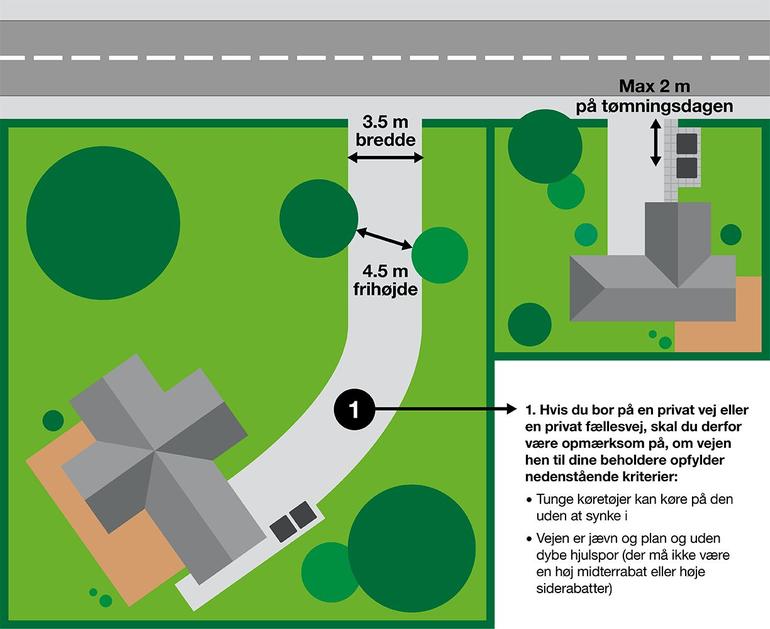 Max 2 m
på tømningsdagen

3.5 m
bredde

4.5 m
frihøjde

1

1. Hvis du bor på en privat vej eller en privat fællesvej, skal du derfor være opmærksom på, om vejen hen til dine beholdere opfylder nedenstående kriterier:

• Tunge køretøjer kan køre på den uden at synke i

• Vejen er jævn og plan og uden dybe hjulspor (der må ikke være en høj midterrabat eller høje siderabatter)