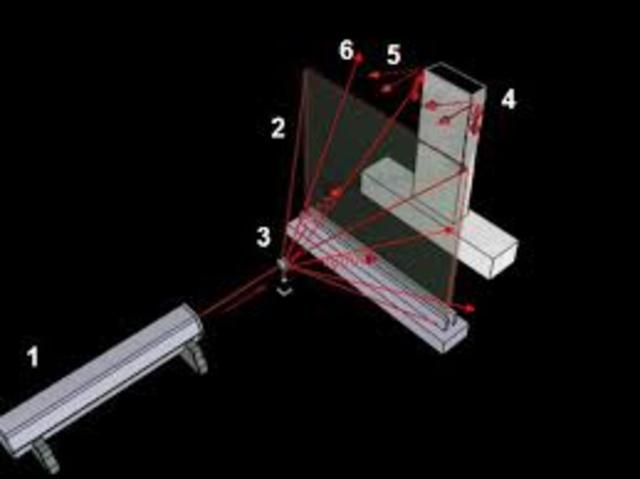 6
5
4
2
3
1