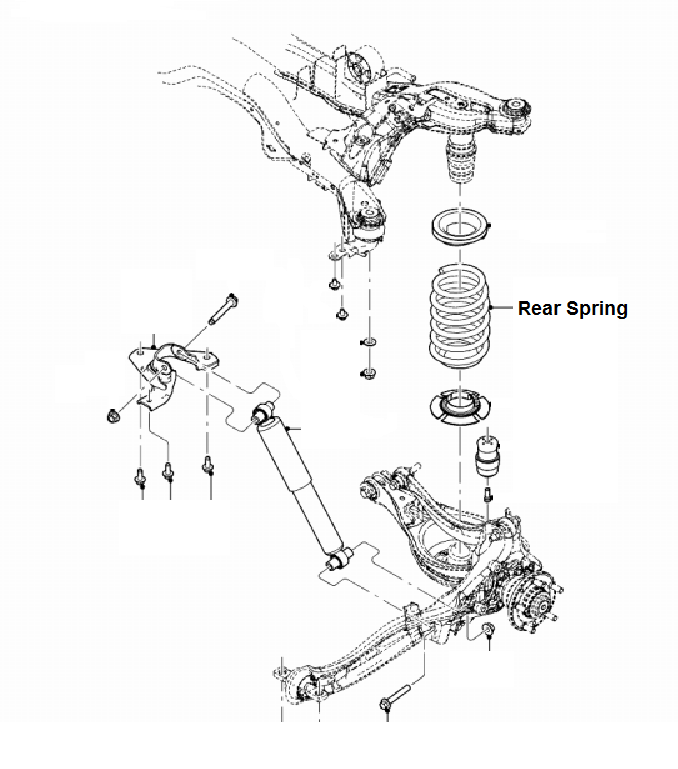 Rear Spring