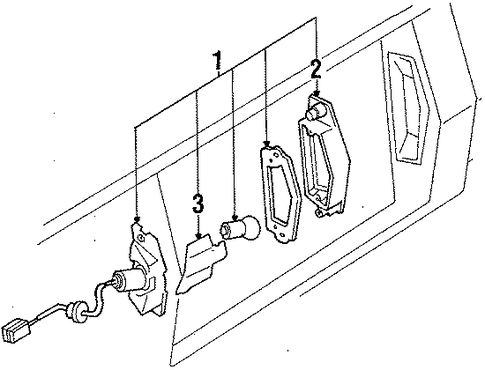 1
2
3