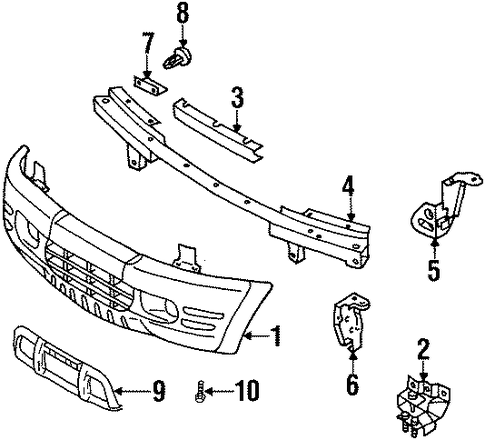 8
7
3
4
5
1
6
2
9
10