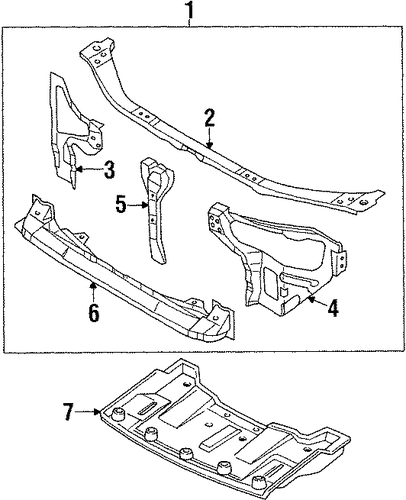 1
2
3
5
6
4
7