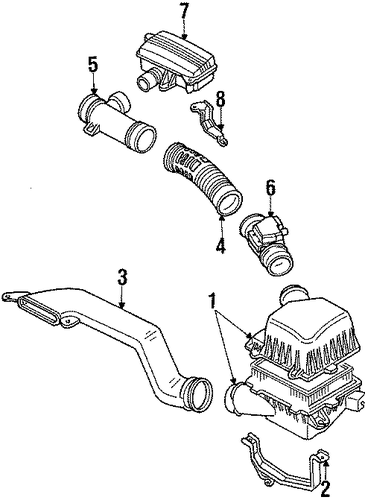 7
5
8
6
4
3
1
2