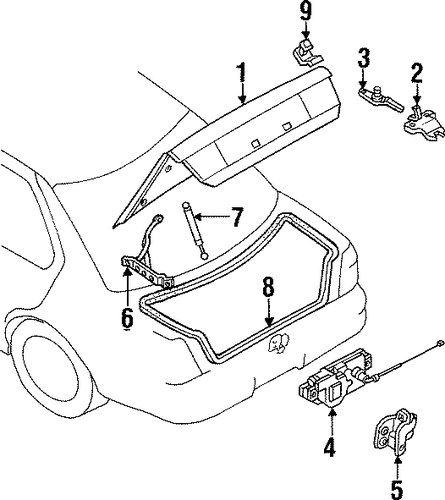 9
1
3
2
7
6
8
4
5