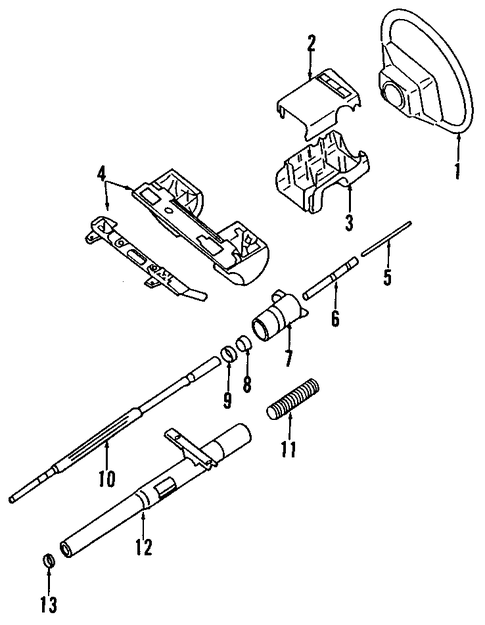 2
1
4
3
5
6
7
9
8
11
10
12
13